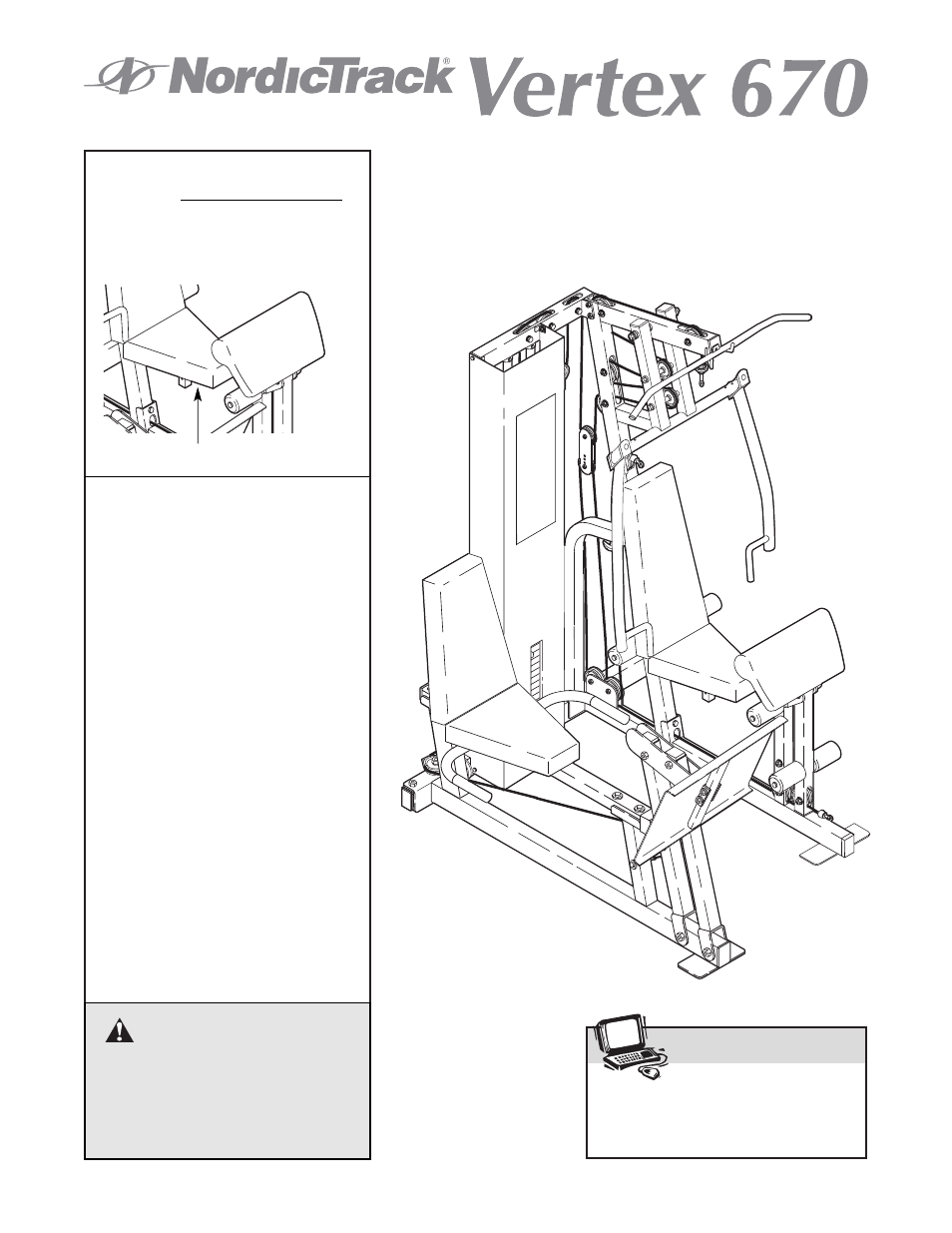 NordicTrack® Vertex 670