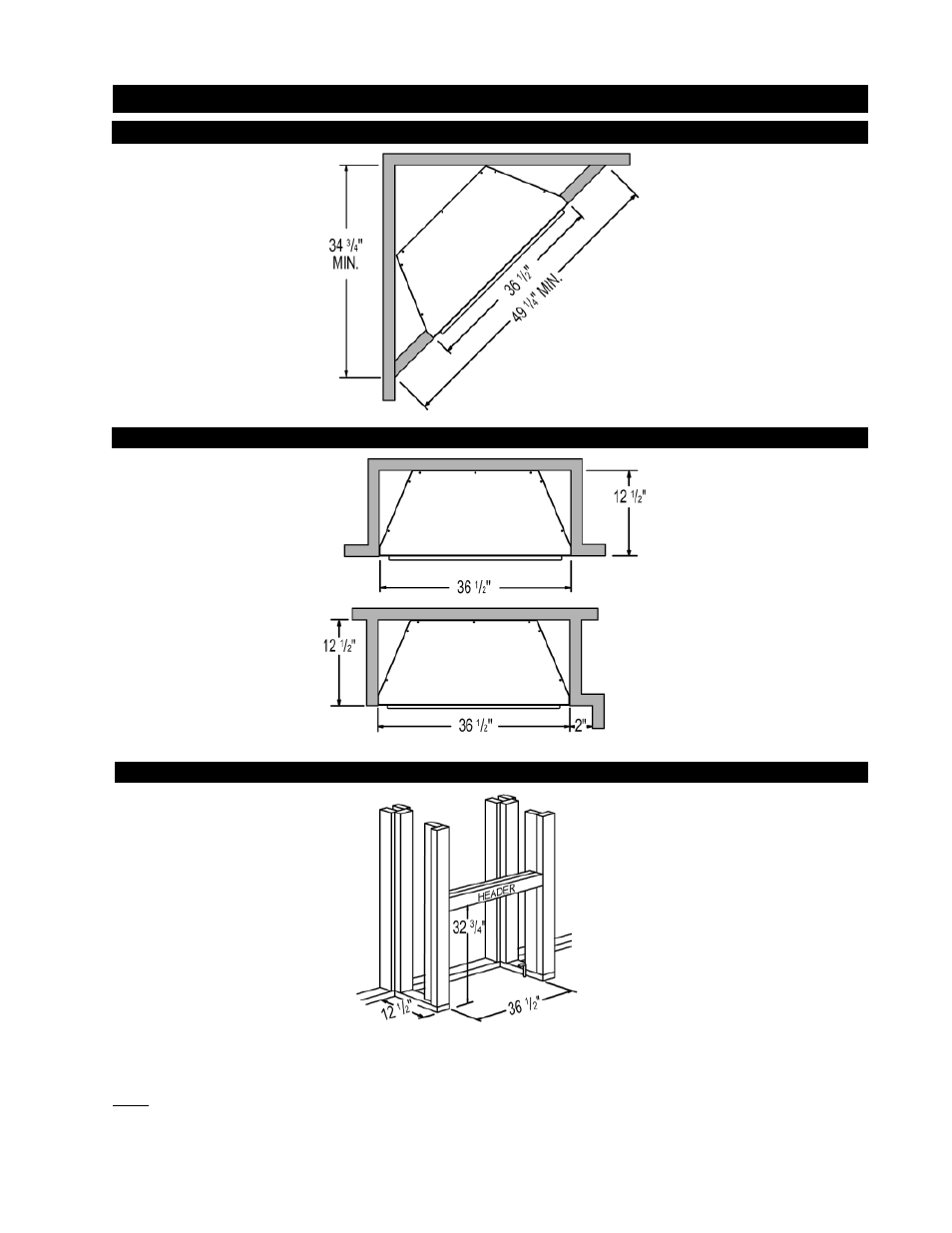 34 $^3/_4$" MIN.

36 $^1/_2$"

49 $^1/_4$" MIN.

12 $^1/_2$"

36 $^1/_2$"

12 $^1/_2$"

36 $^1/_2$"

2"

HEADER

32 $^3/_4$"

12 $^1/_2$"

36 $^1/_2$"