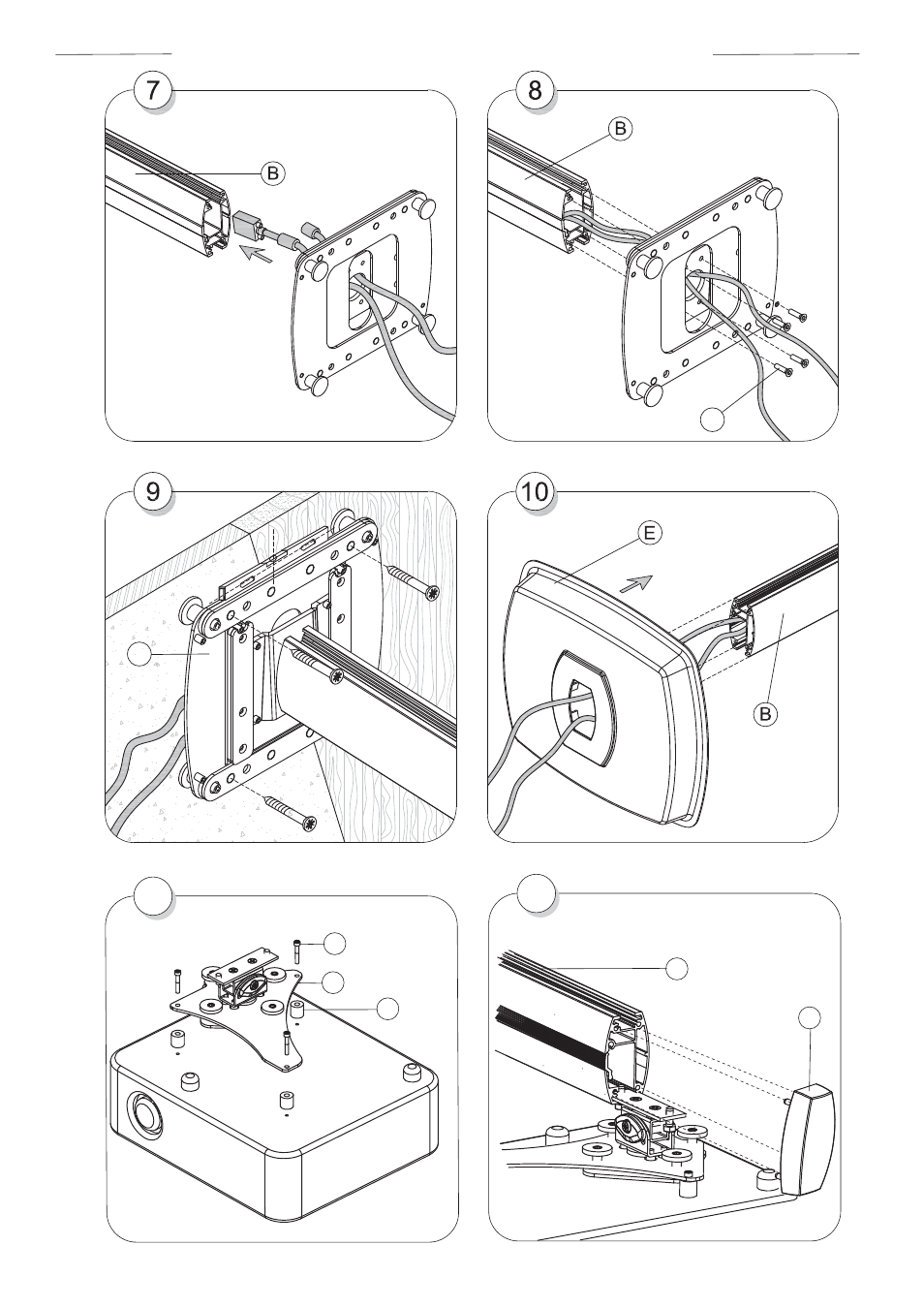 7

B

8

B

9

10

E

B