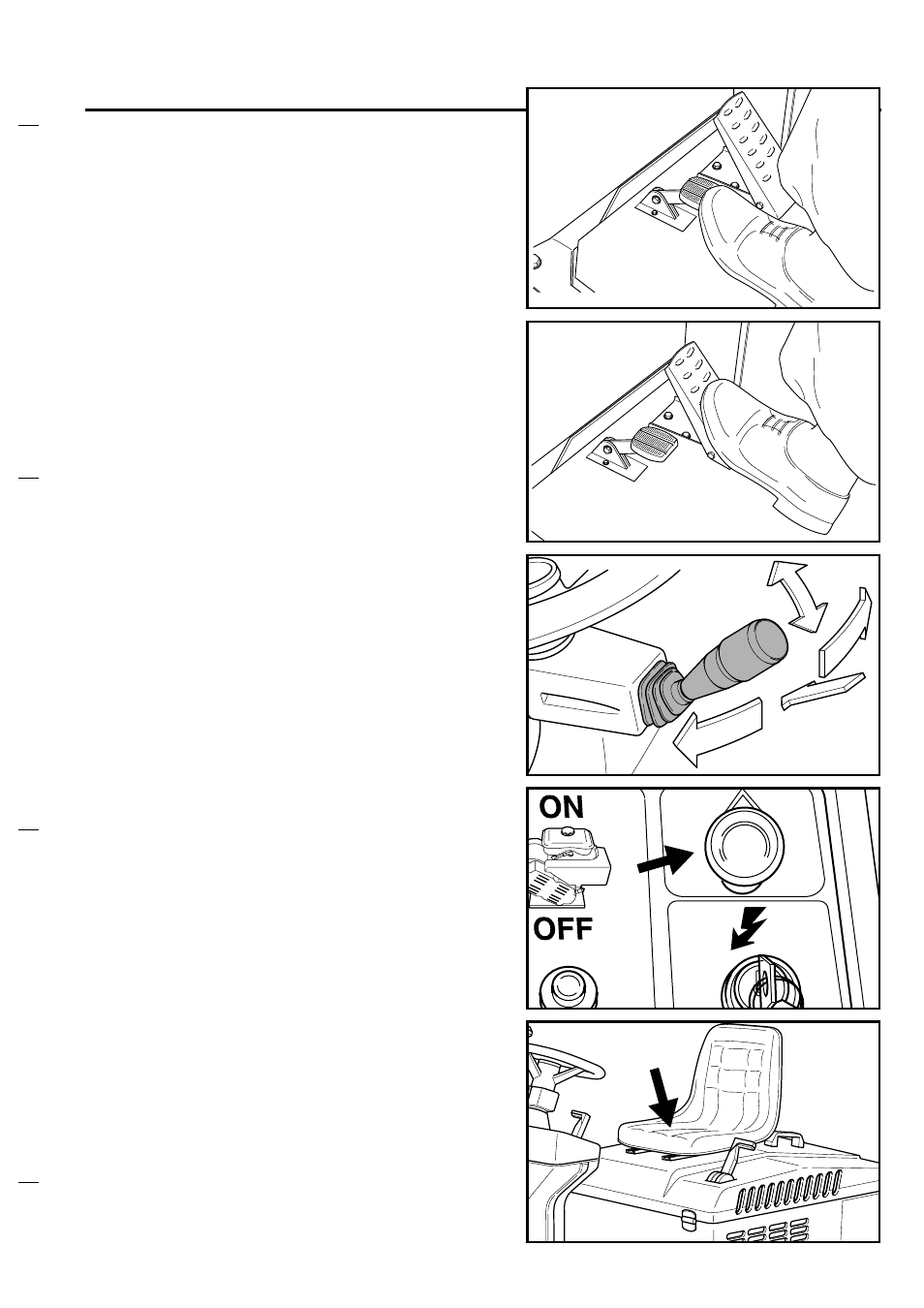 ON

OFF