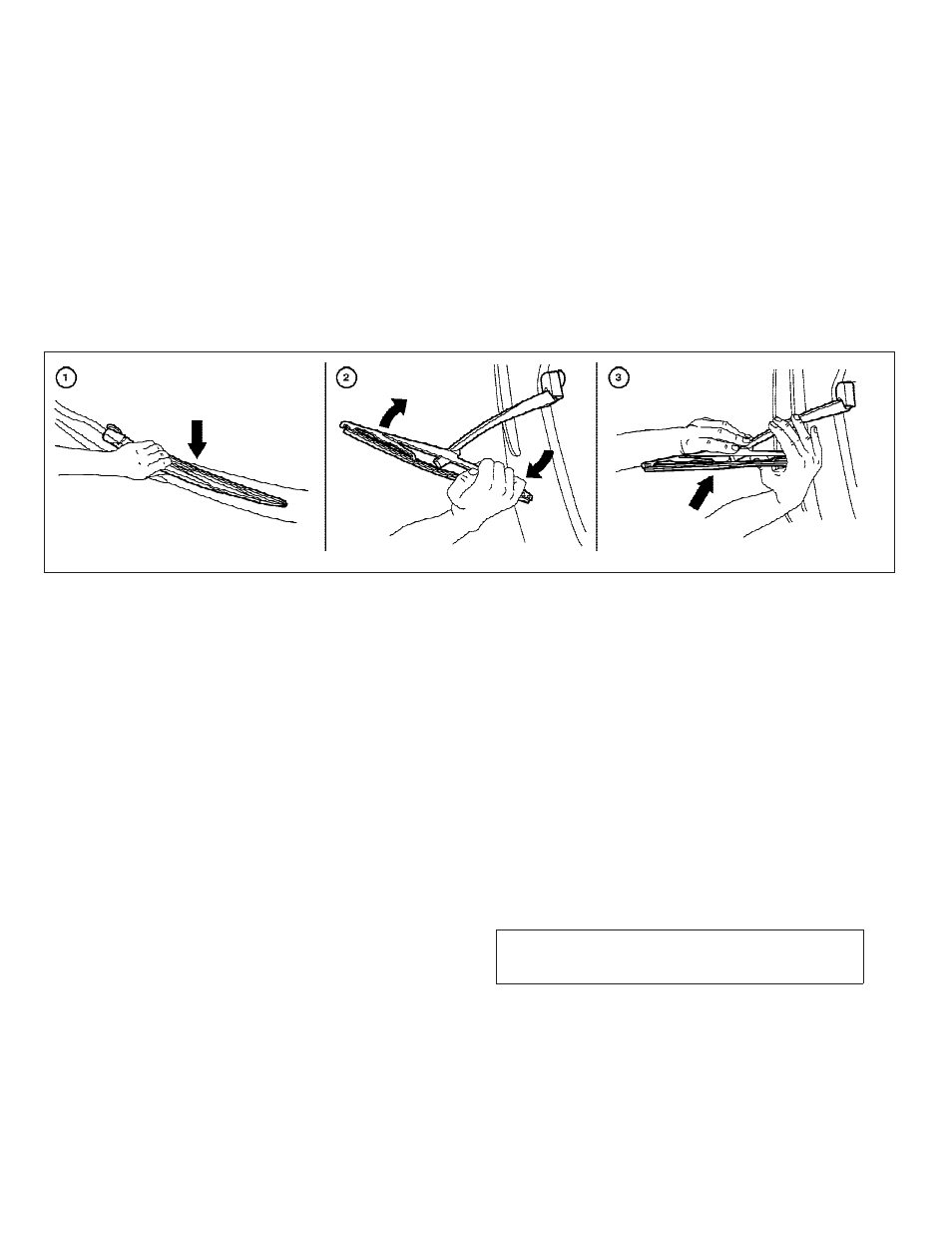 1

2

3