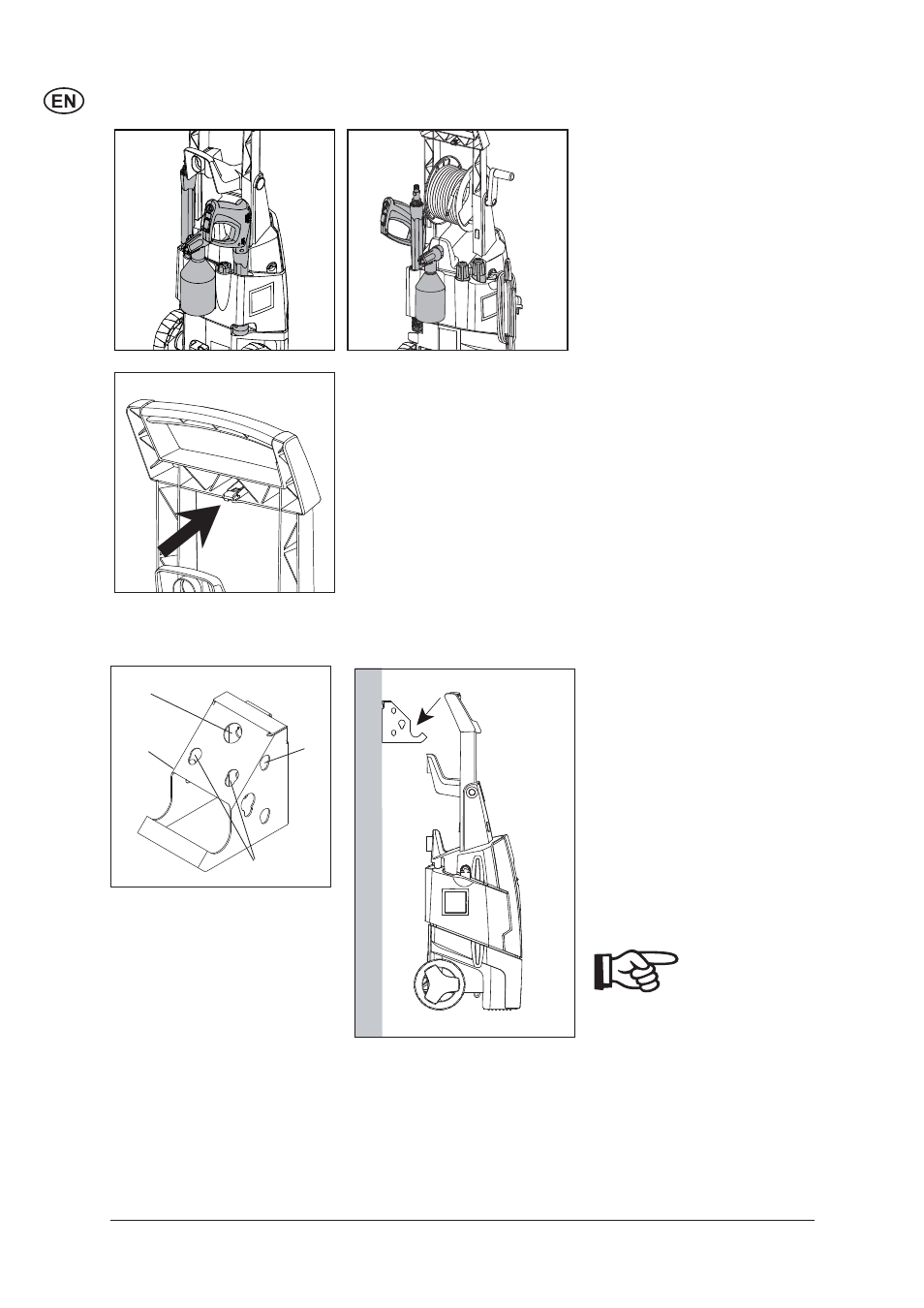 EN