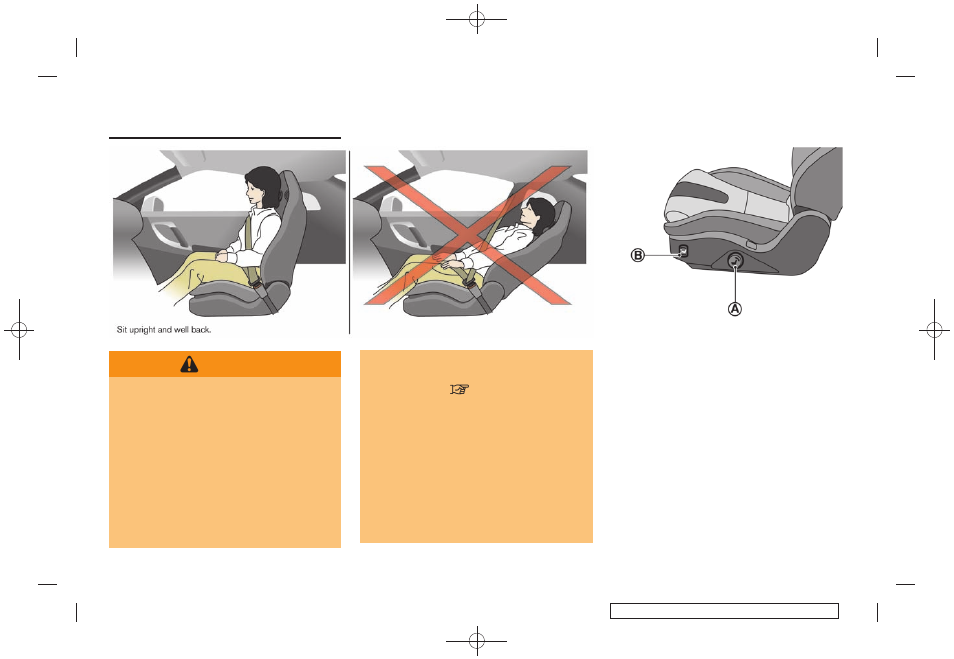 Sit upright and well back.

B

A