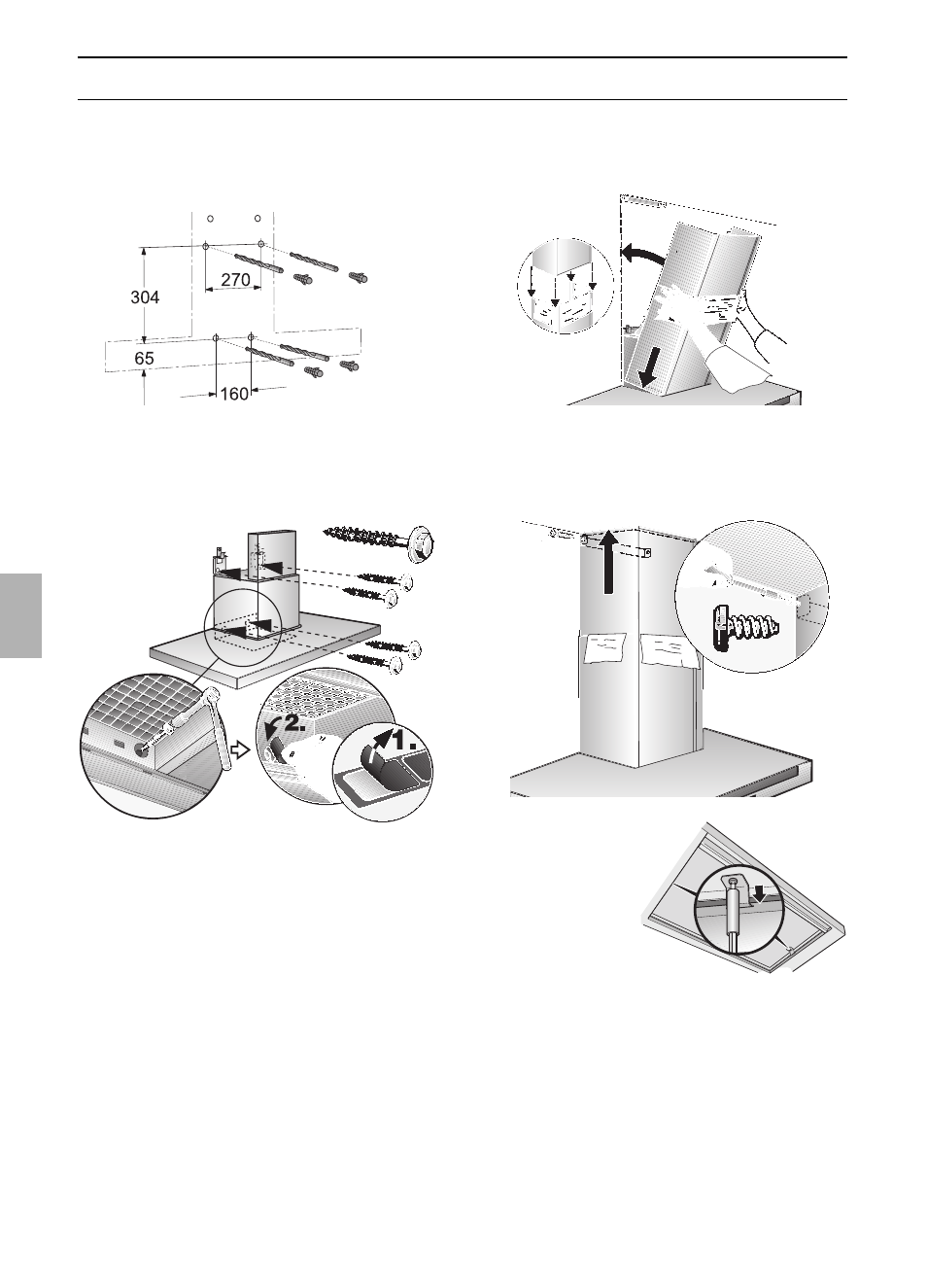 304

270

65

160

2.

1.