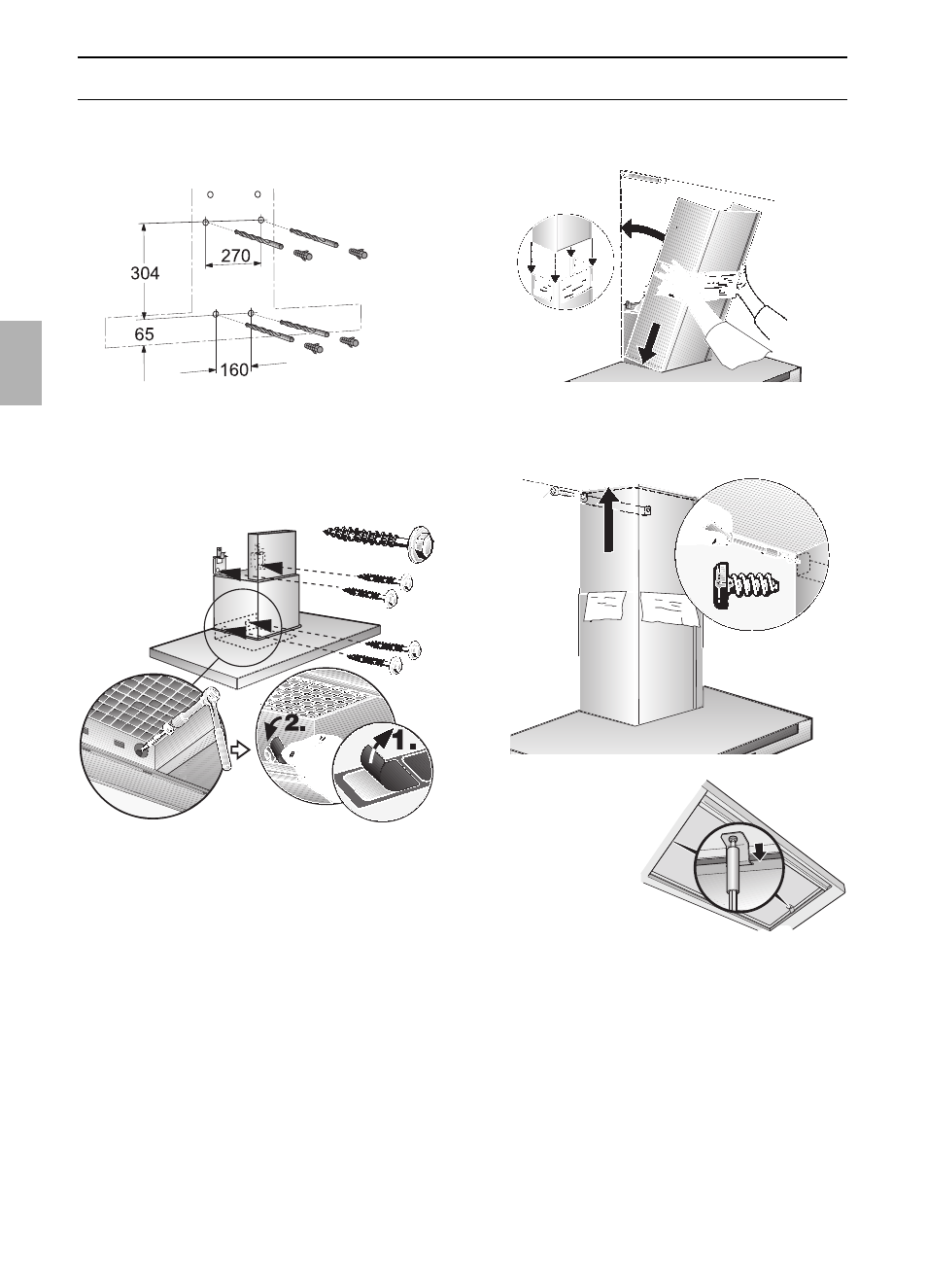 304

270

65

160

2.

1.