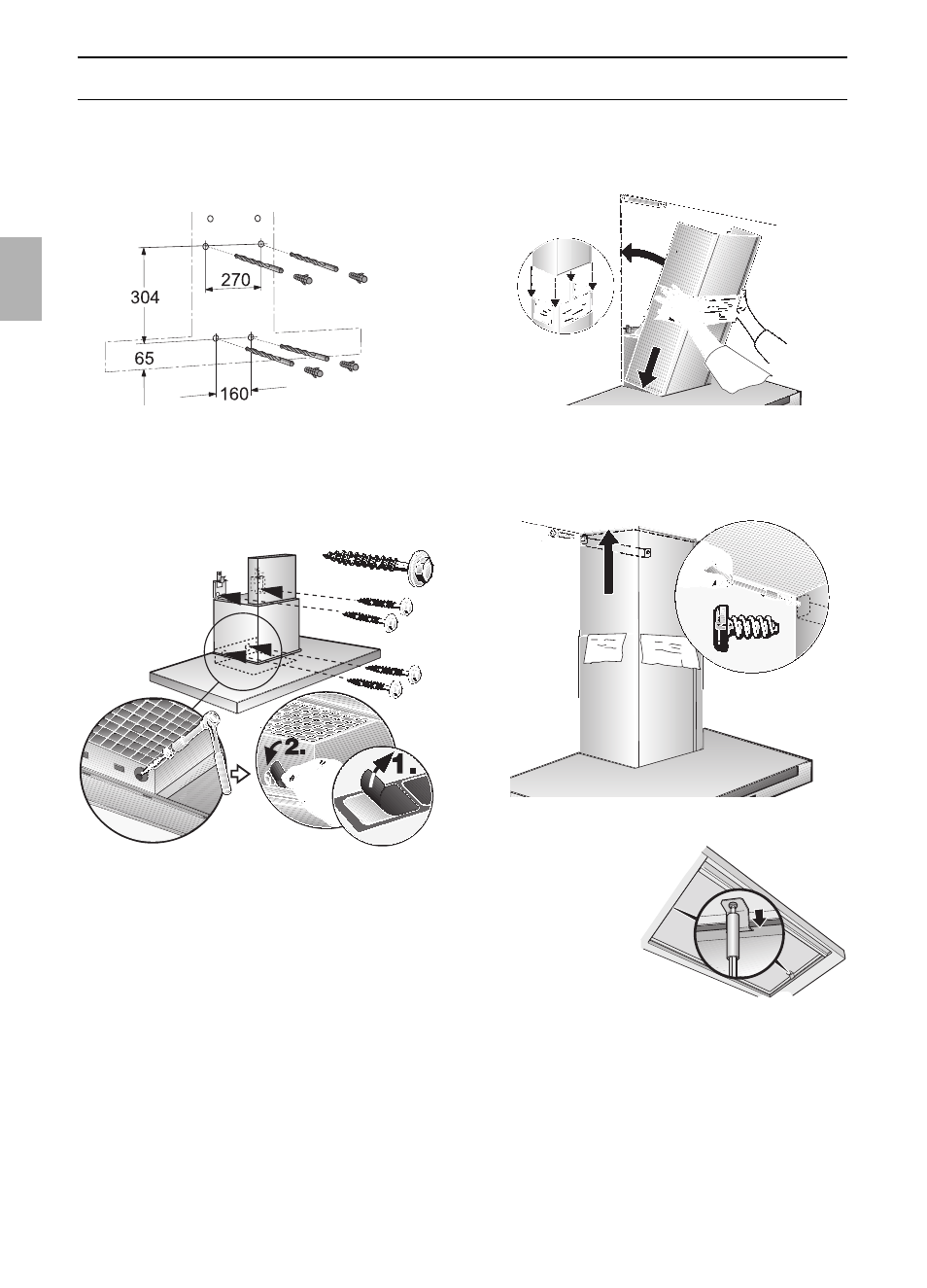 304

270

65

160

2.

1.