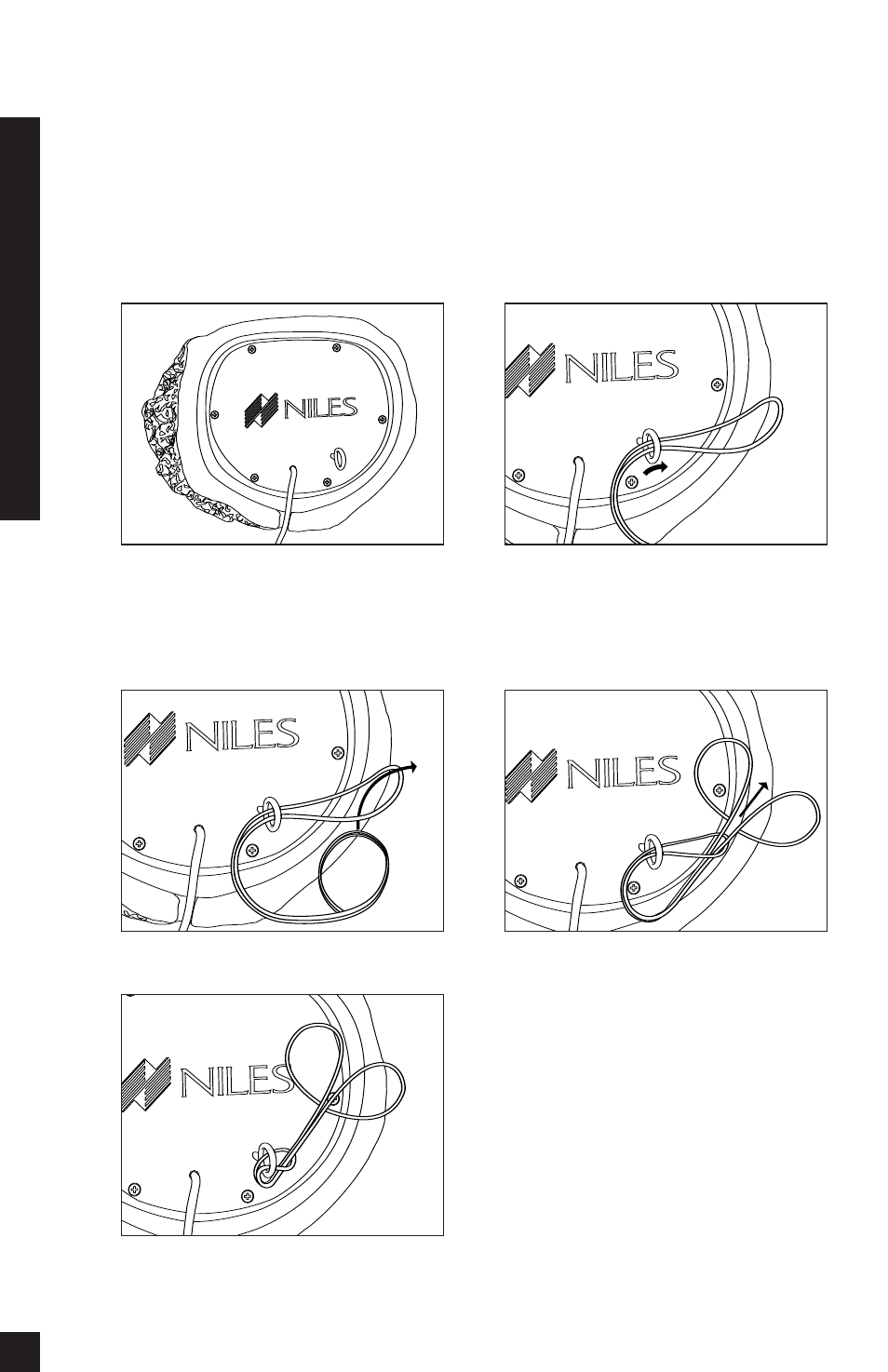 NILES

NILES

NILES

NILES

NILES