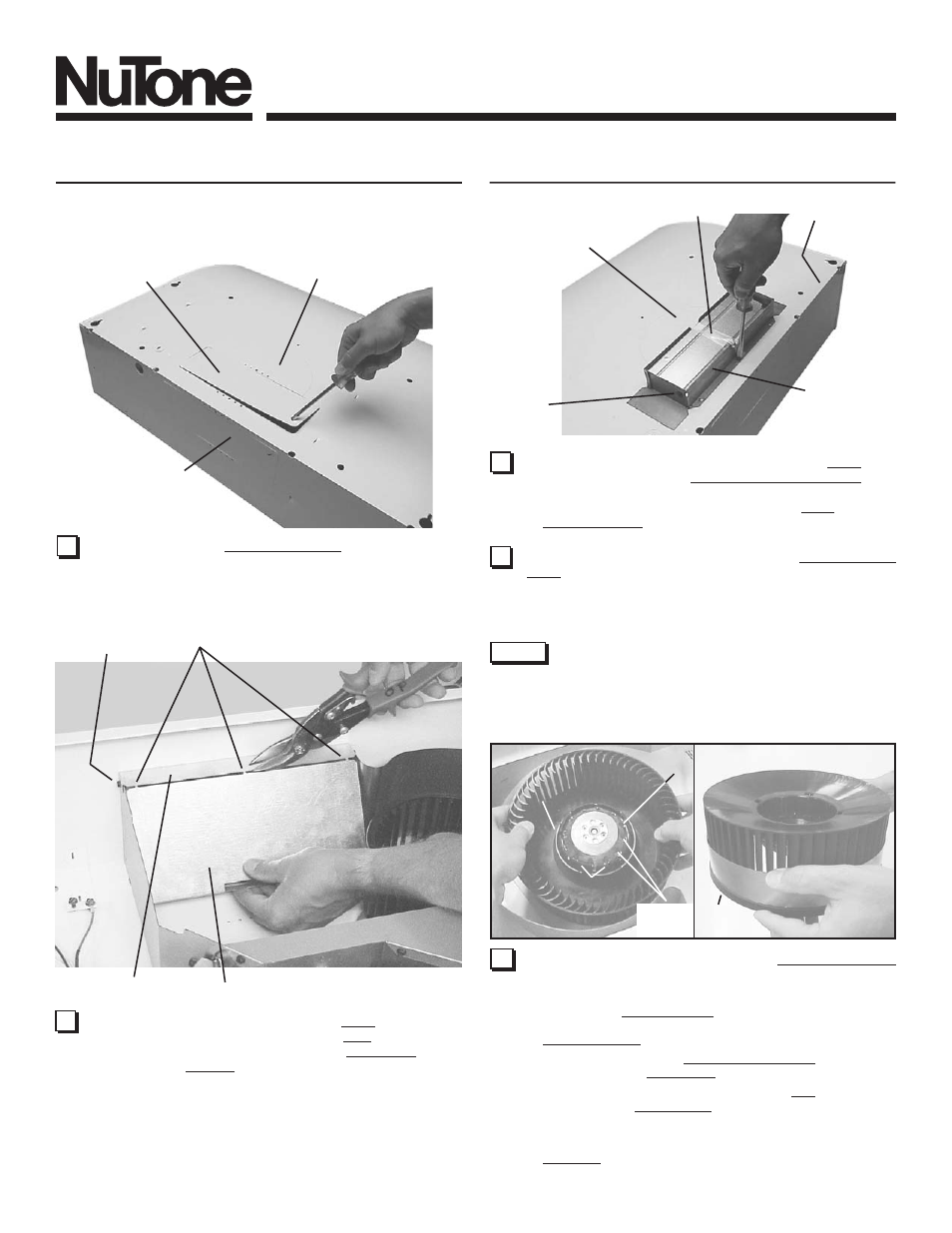 NuTone