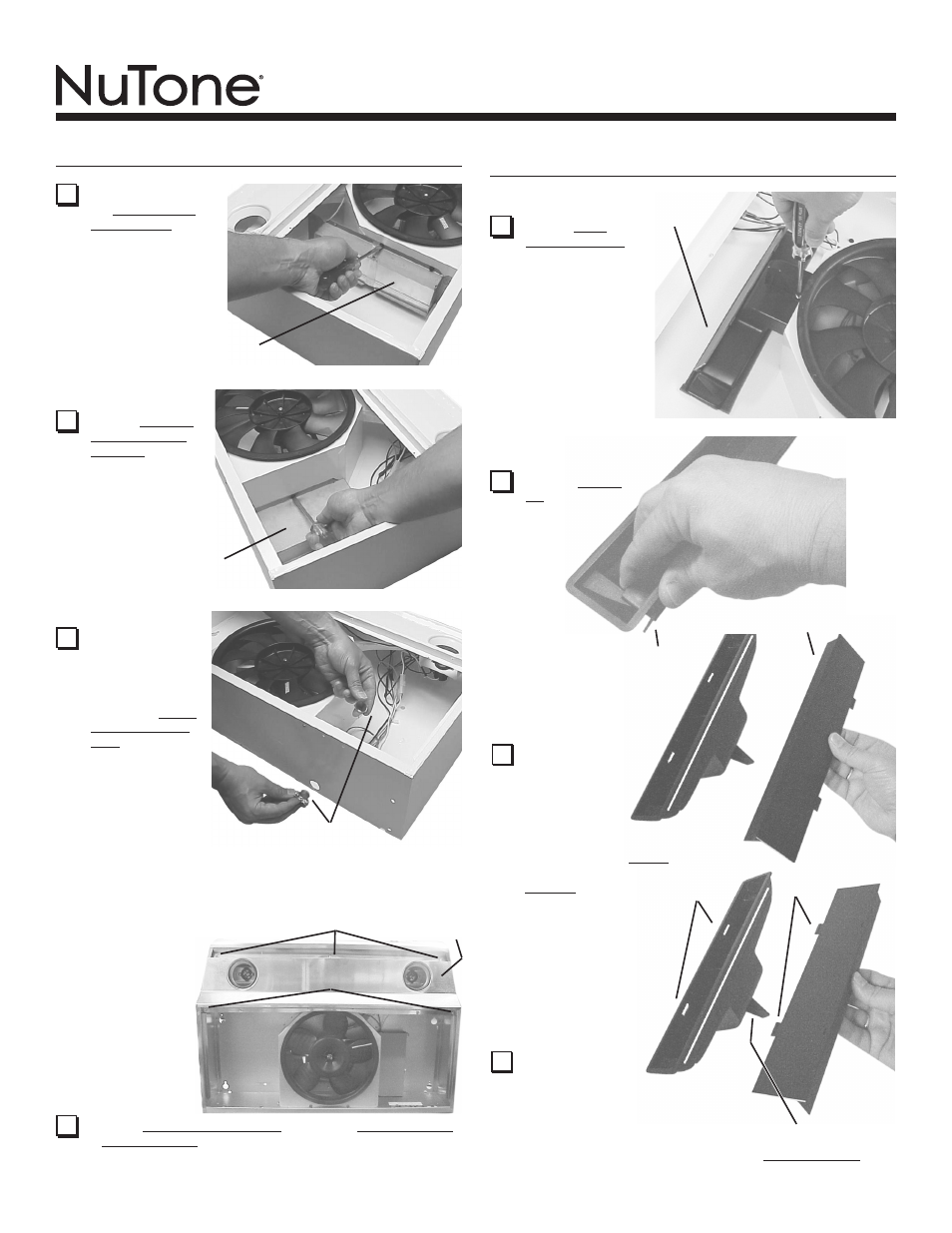 NuTone®