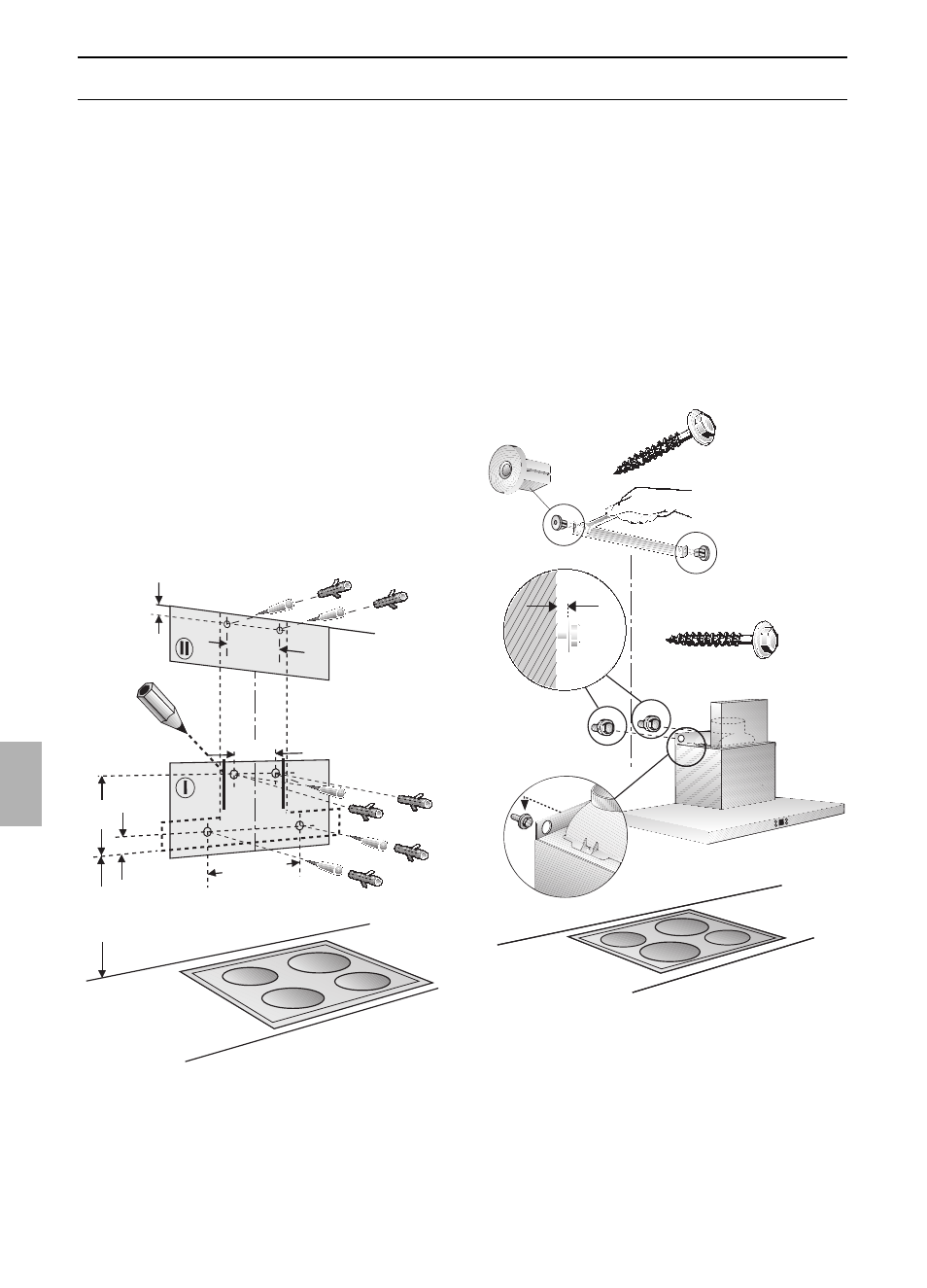 II

I