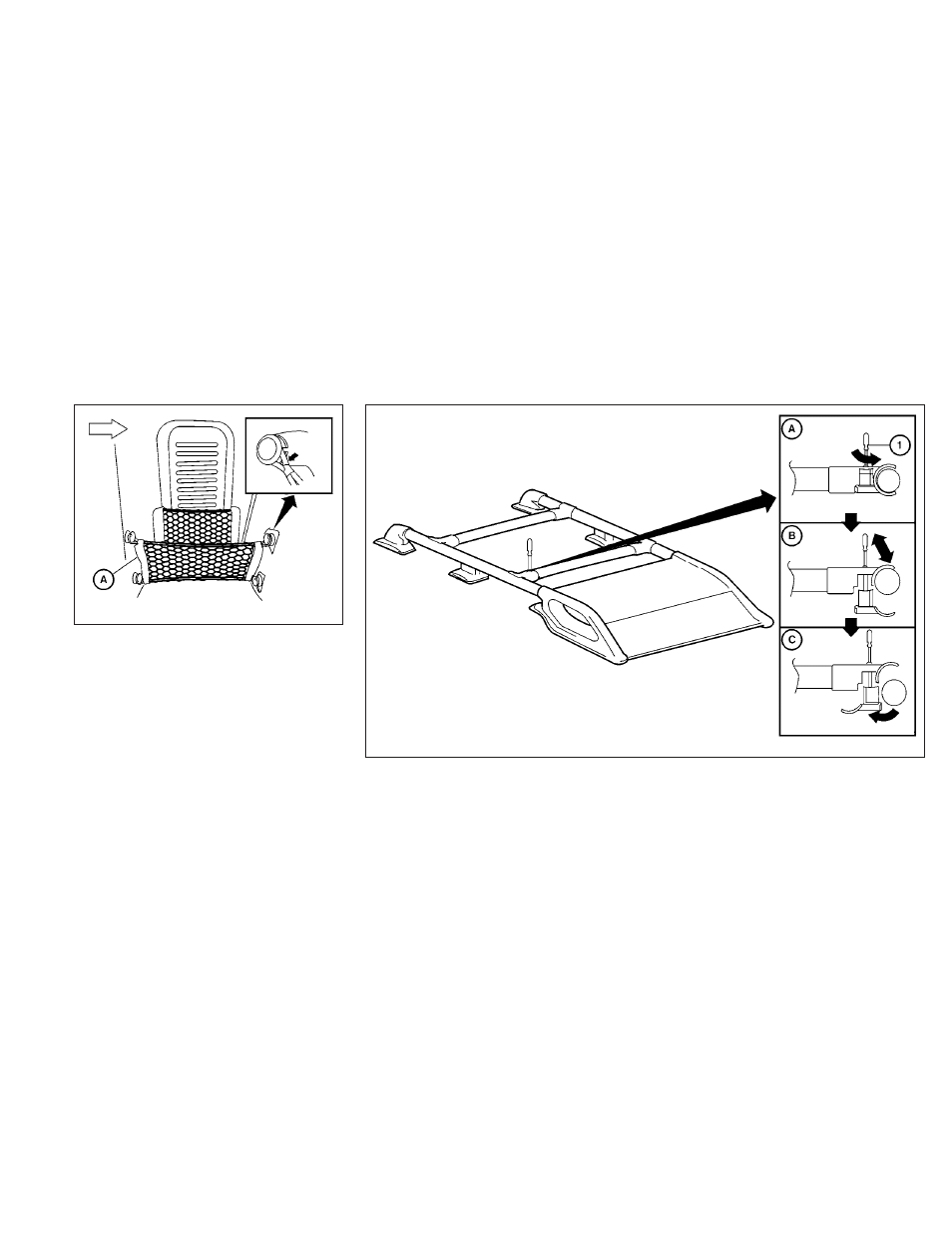 A

A

1

B

C