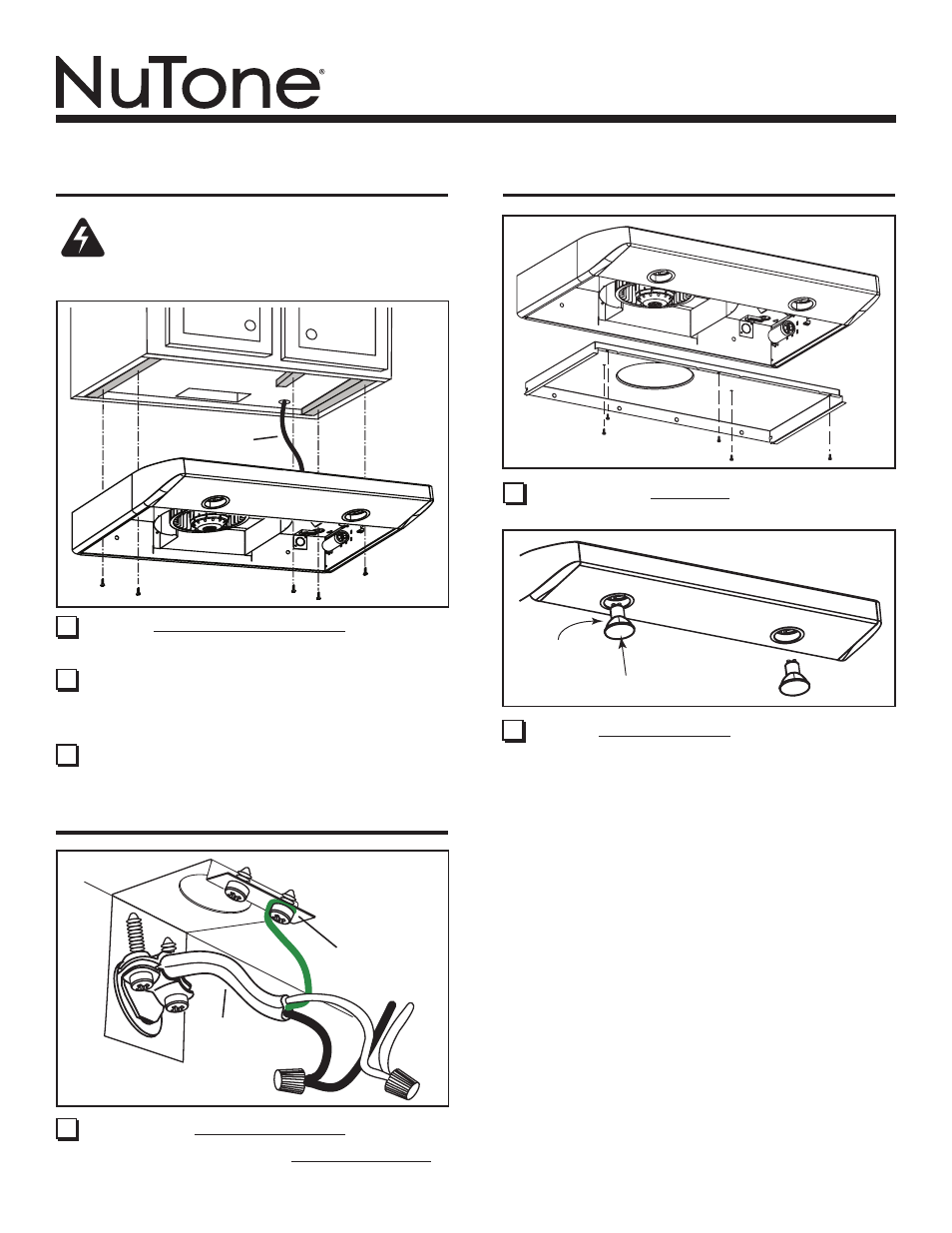 NuTone®