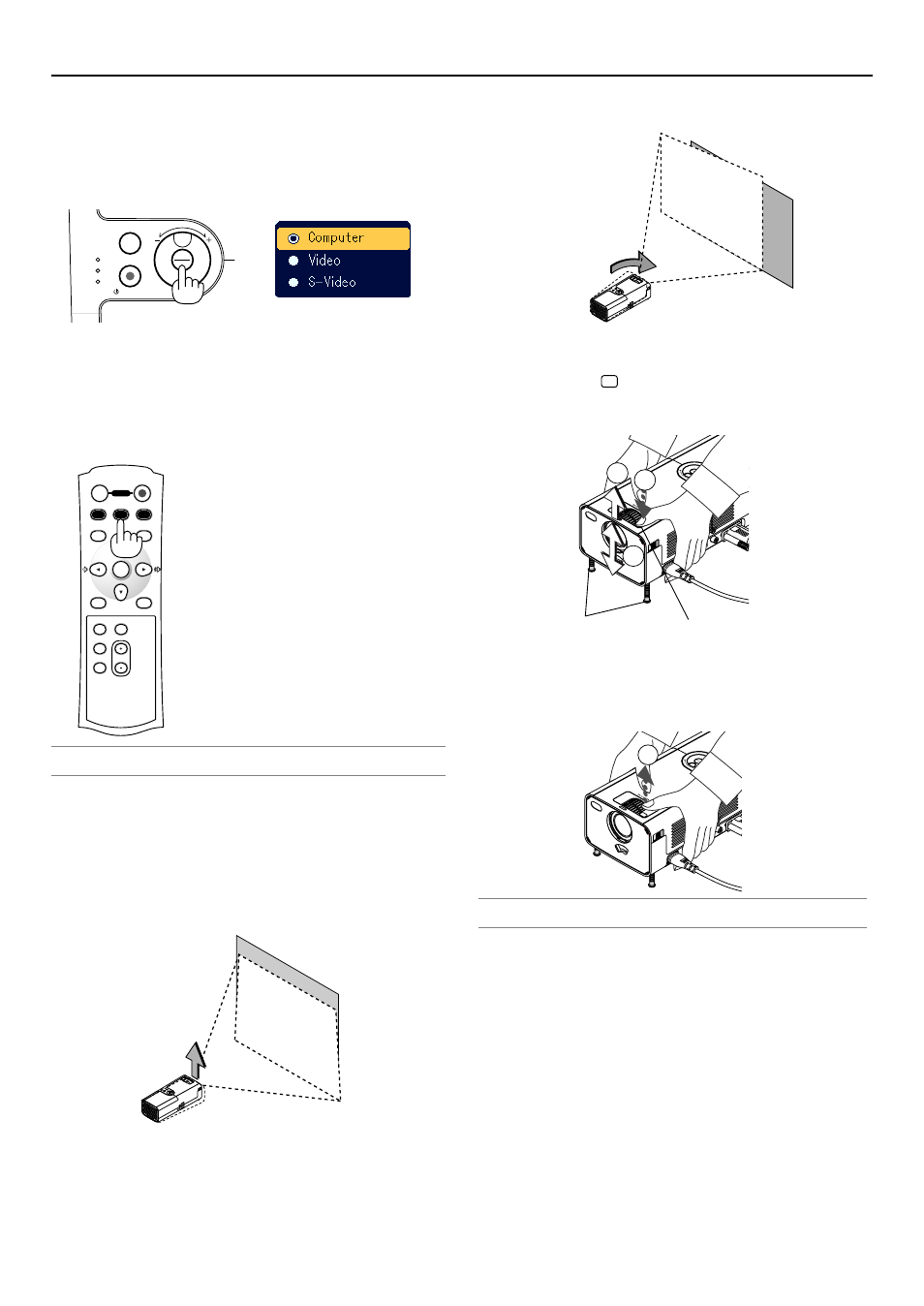 Computer
Video
S-Video