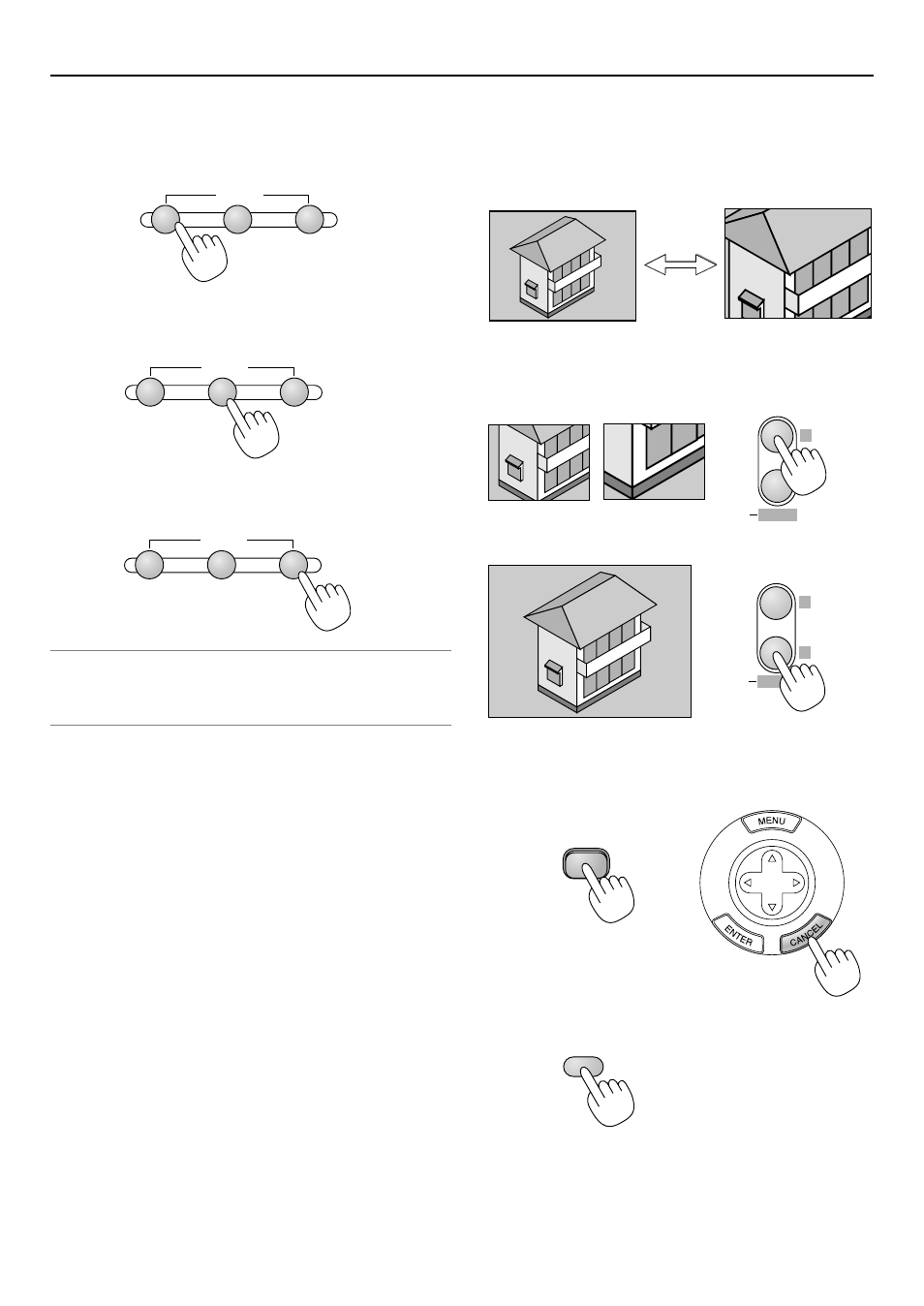 MENU

ENTER

CANCEL