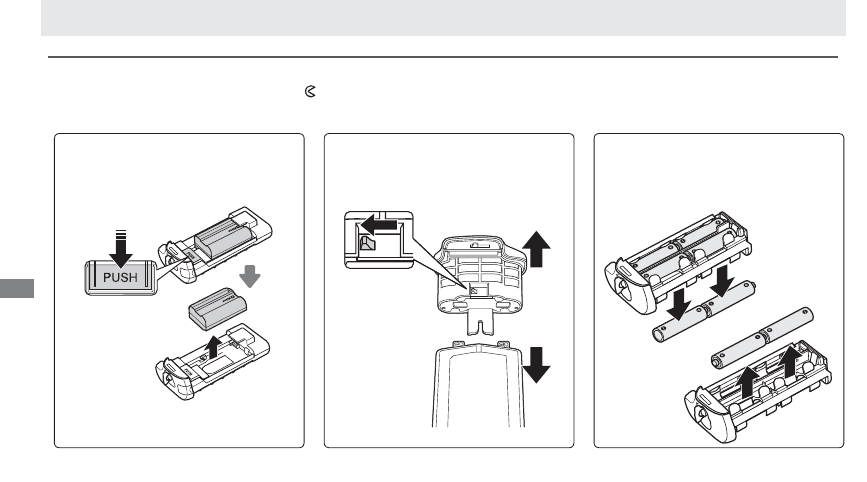 PUSH