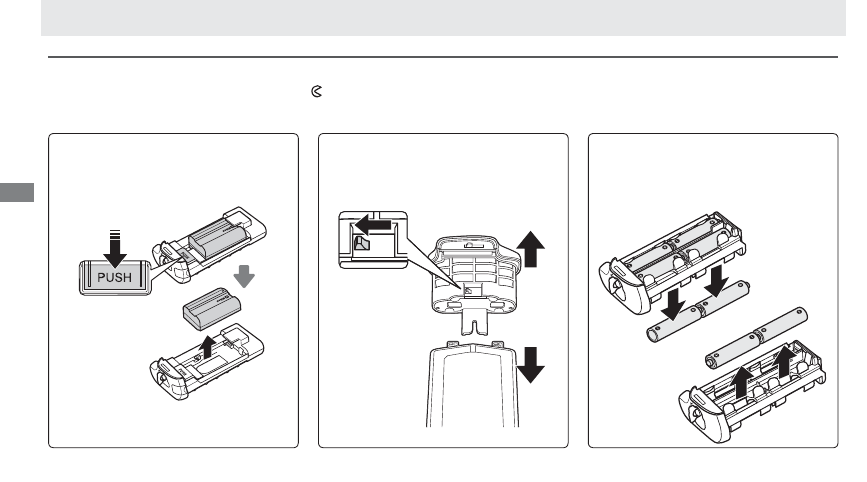 PUSH