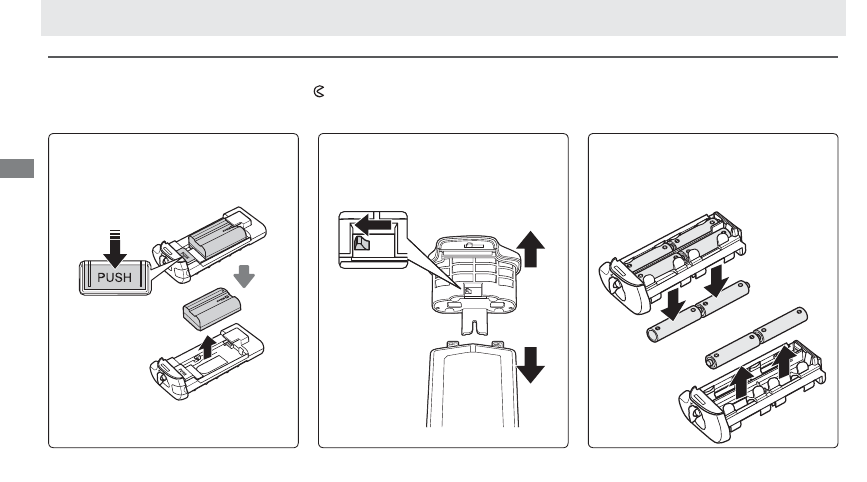 PUSH