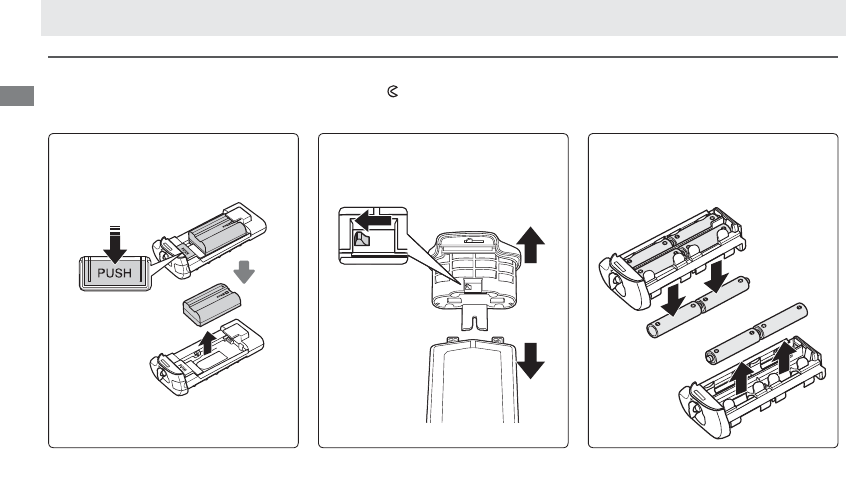 PUSH