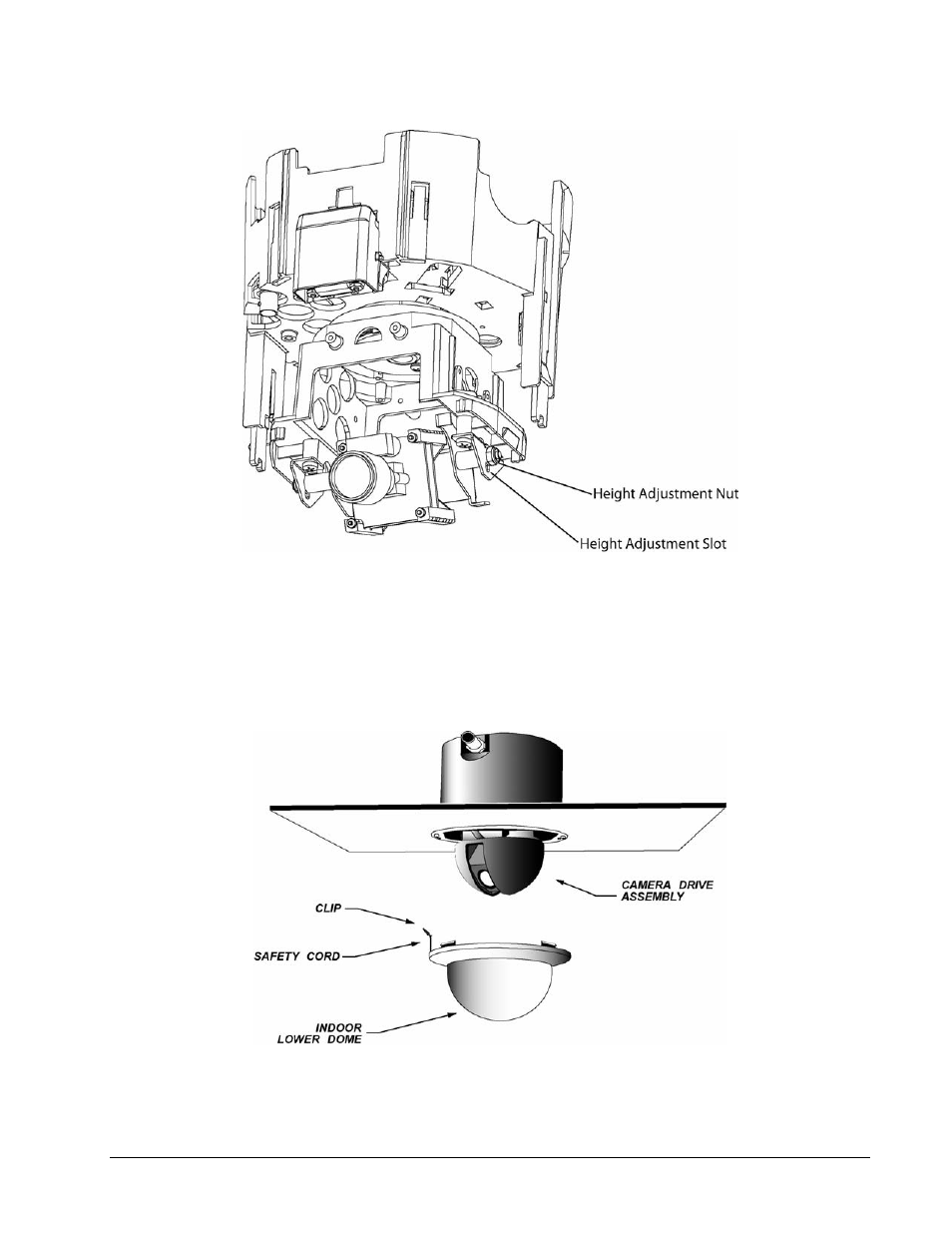 Height Adjustment Nut
Height Adjustment Slot

CAMERA DRIVE ASSEMBLY
CLIP
SAFETY CORD
INDOOR LOWER DOME