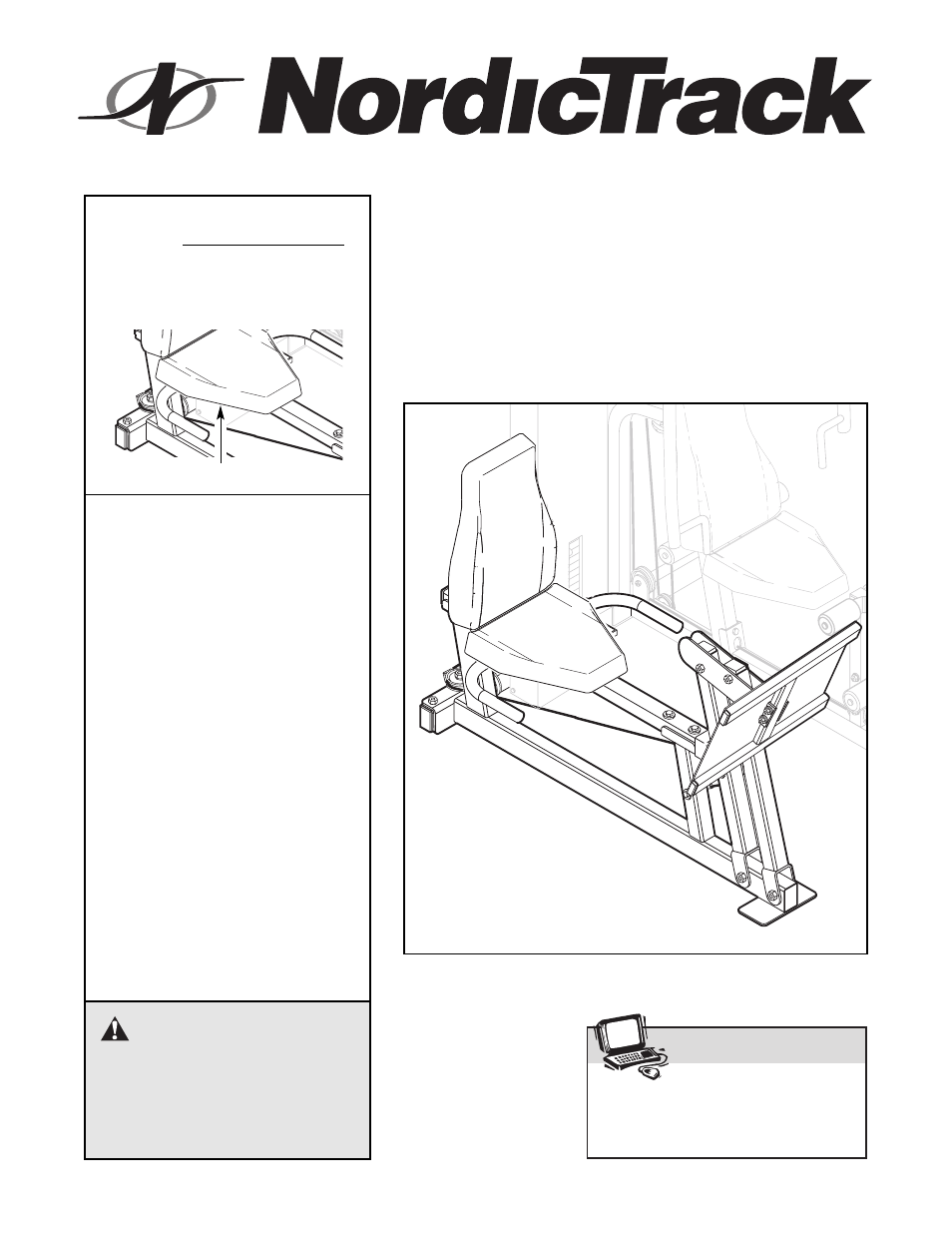 NordicTrack