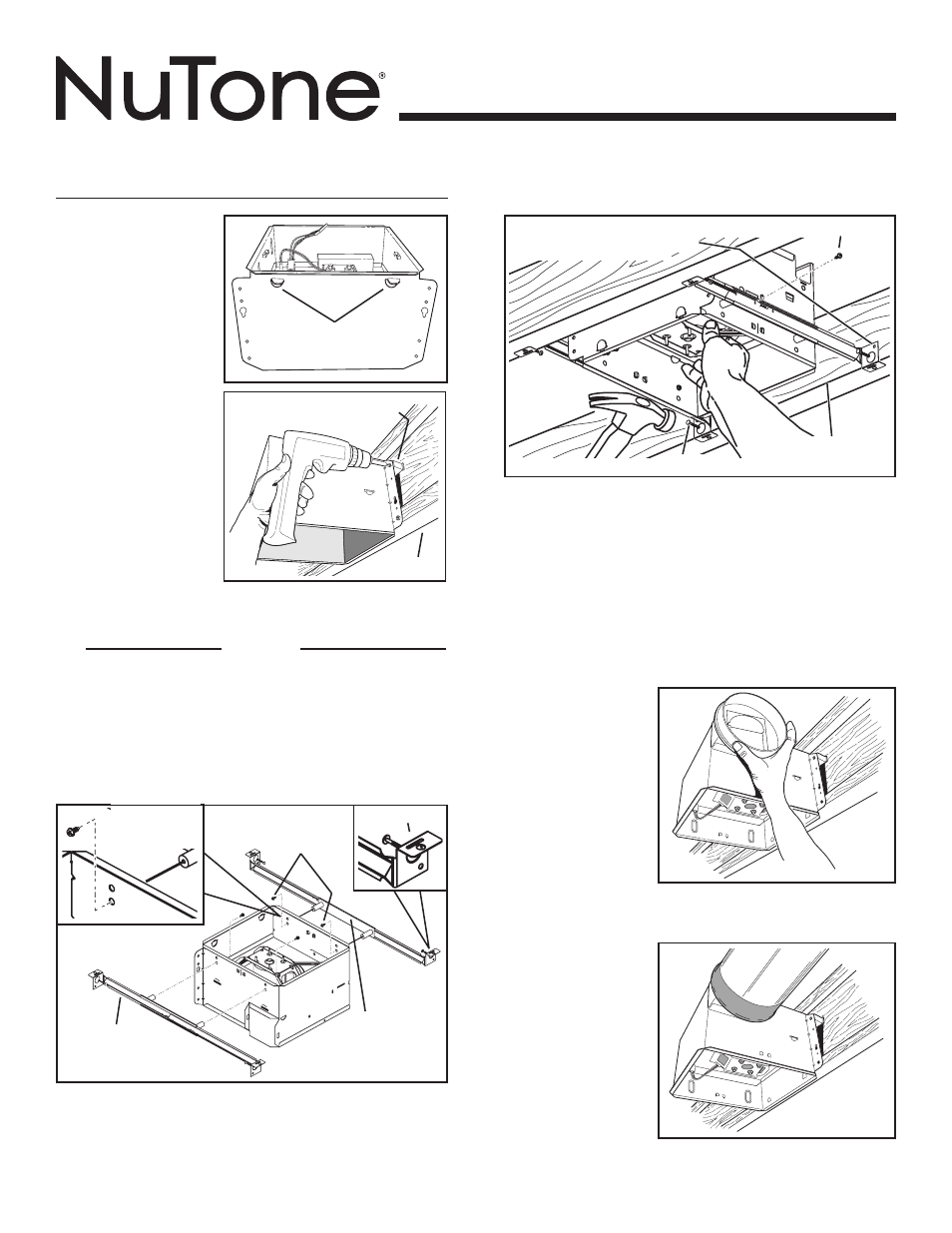 NuTone®