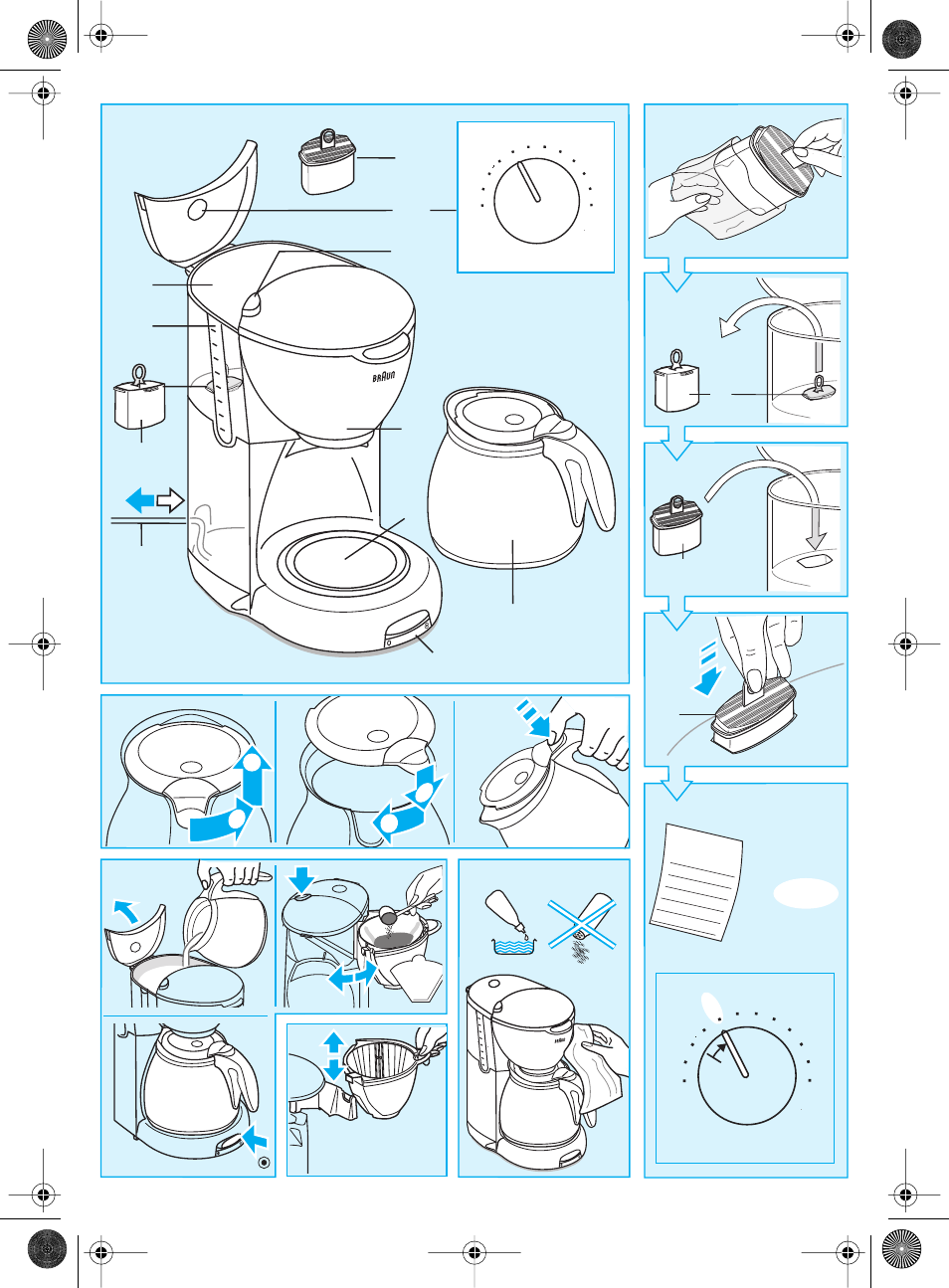 BRAUN