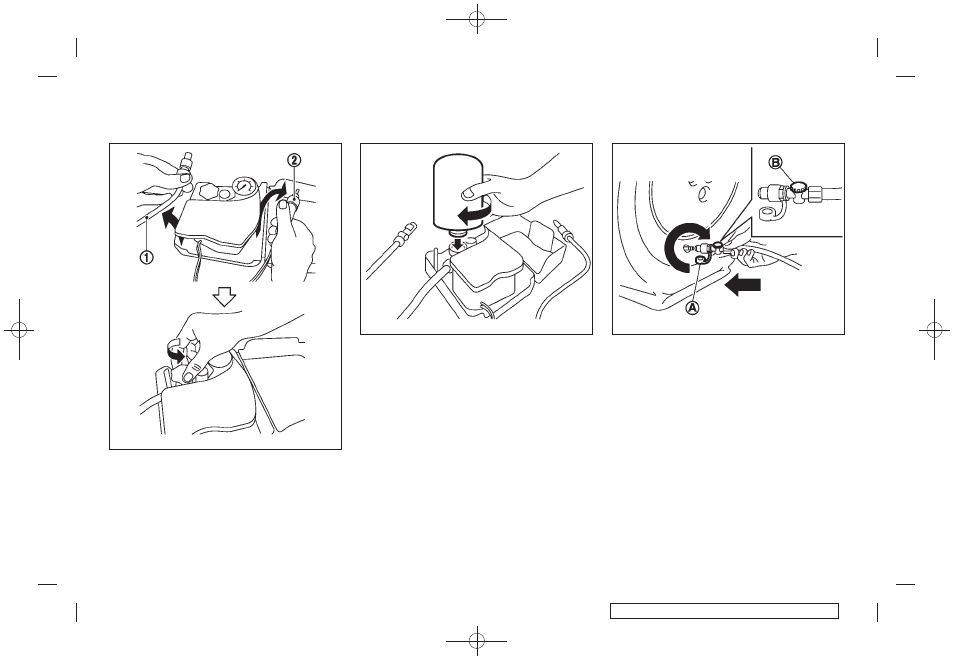 ②
①
Ⓑ
Ⓐ