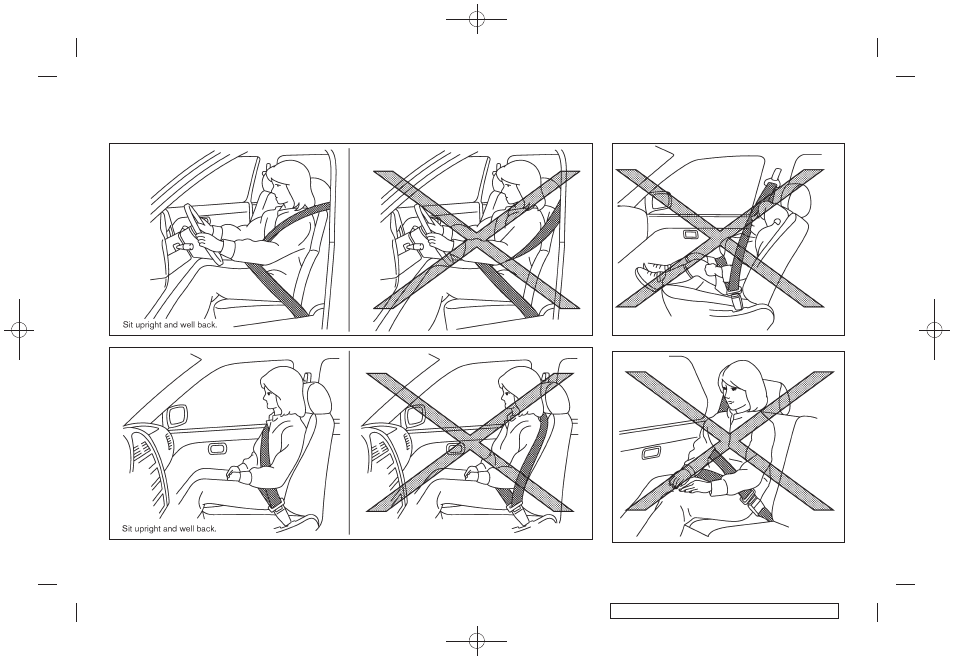 Sit upright and well back.

Sit upright and well back.