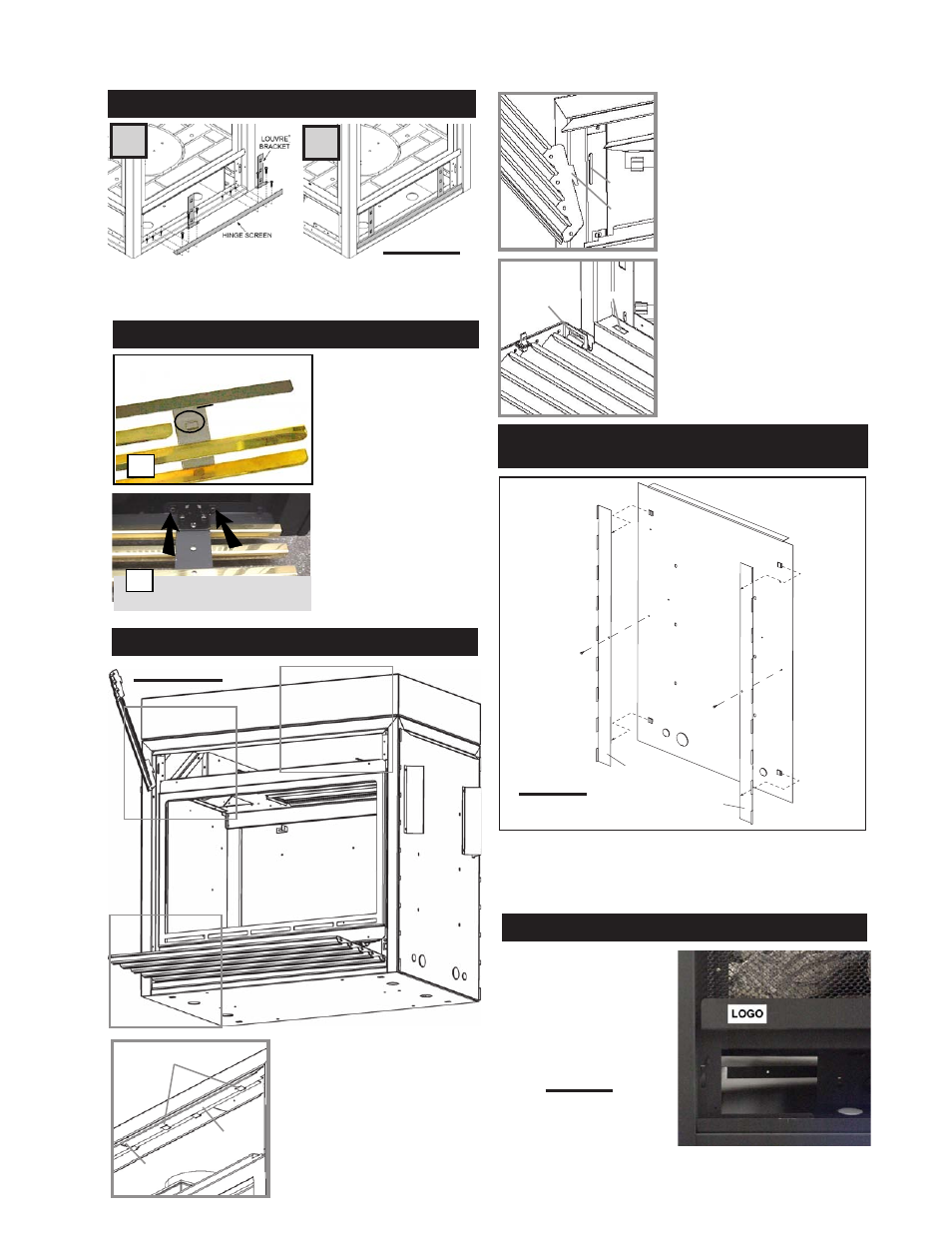 LOUVRE BRACKET

HINGE SCREEN

LOGO