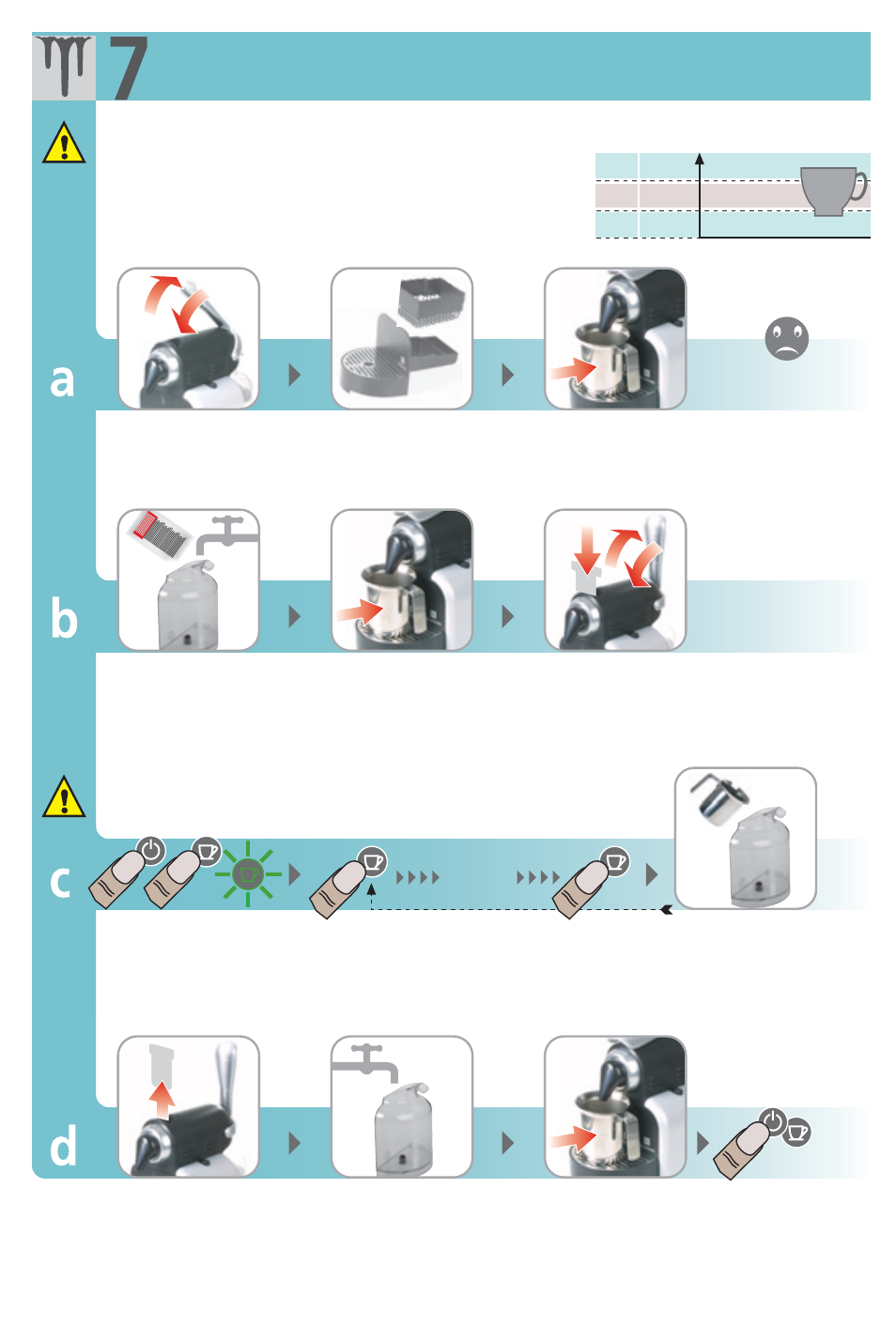 7

a

b

c

d