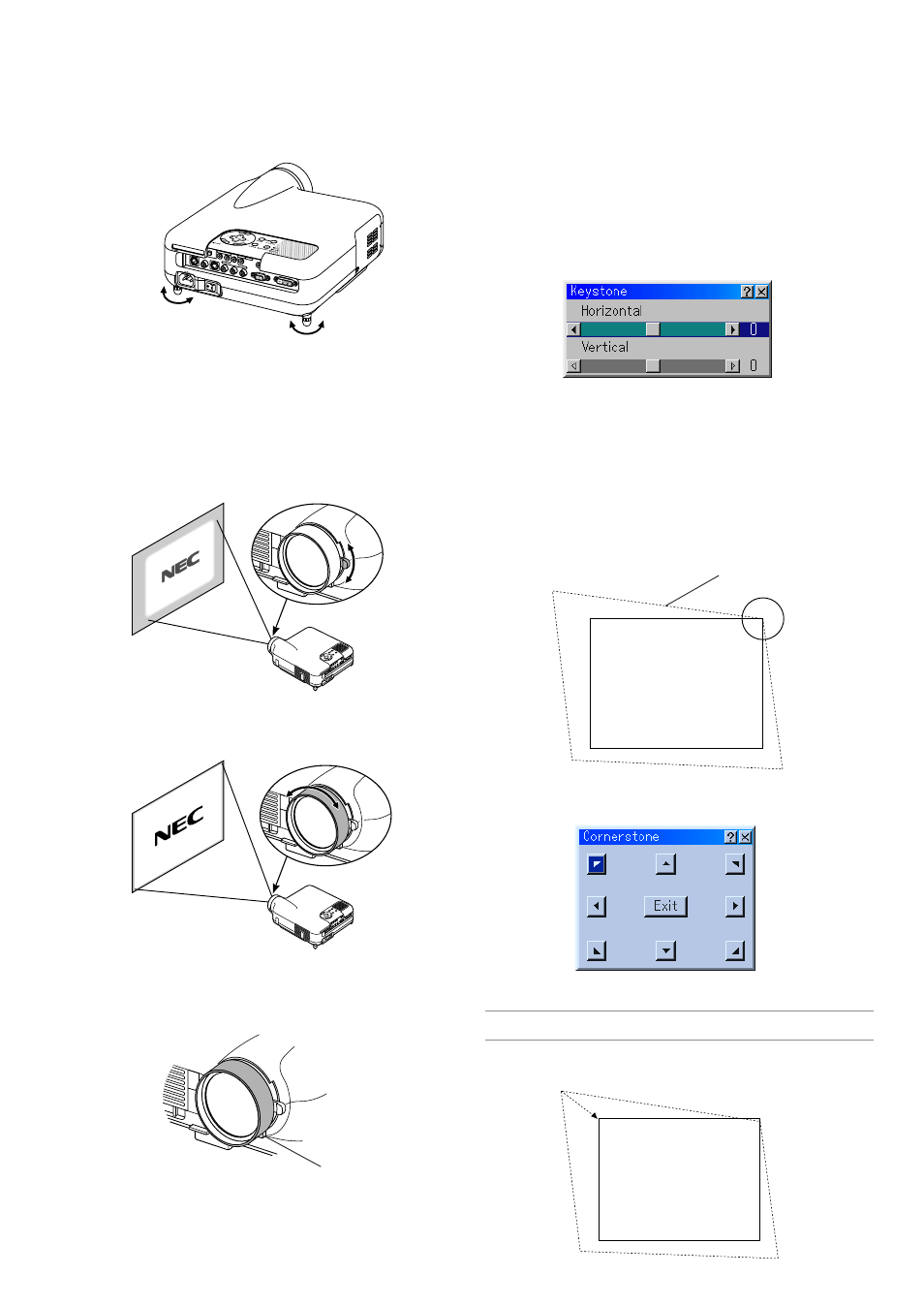 Keystone
Horizontal
0
Vertical
0

NEC

NEC

Cornerstone
Exit