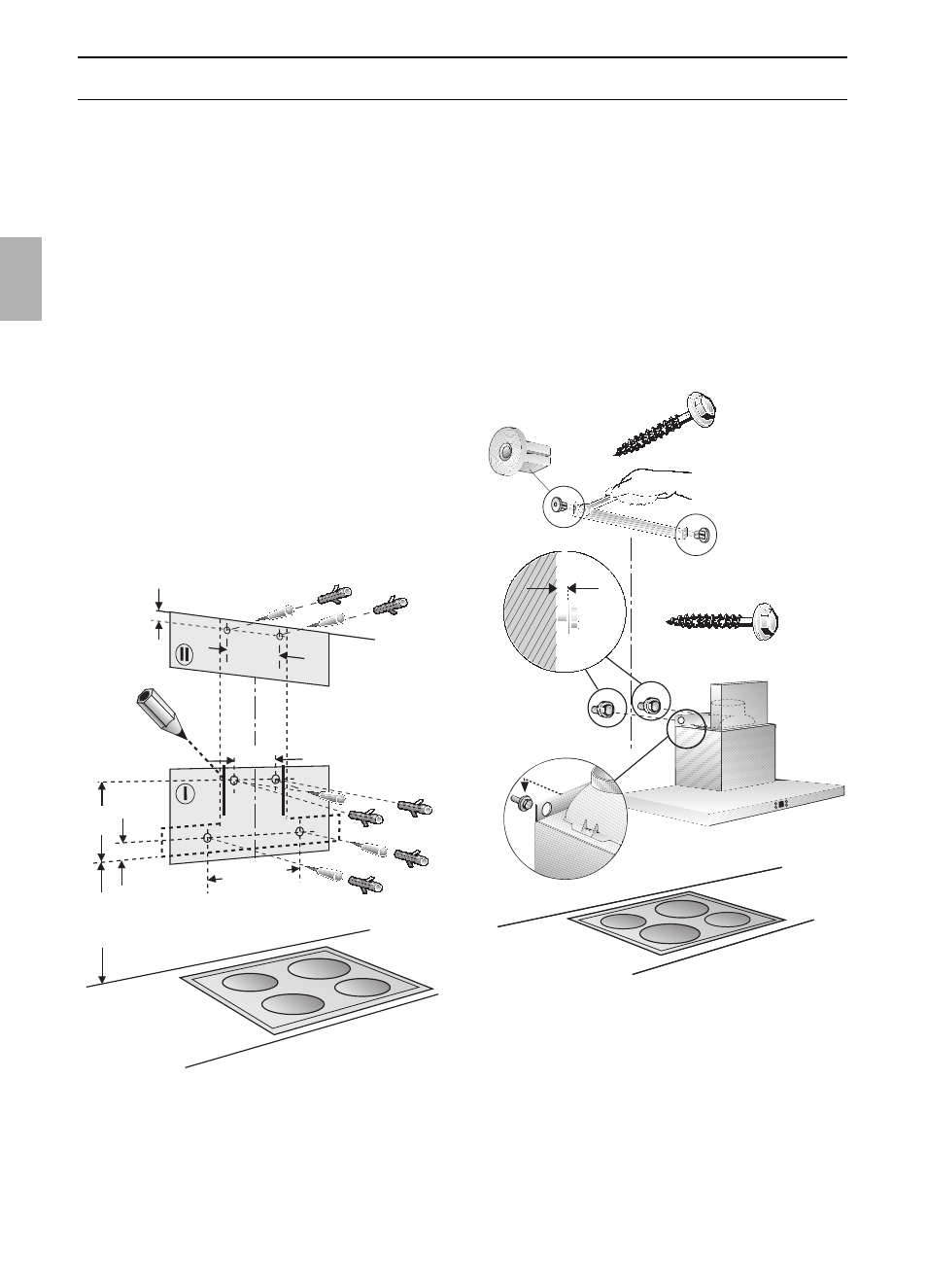 II

I