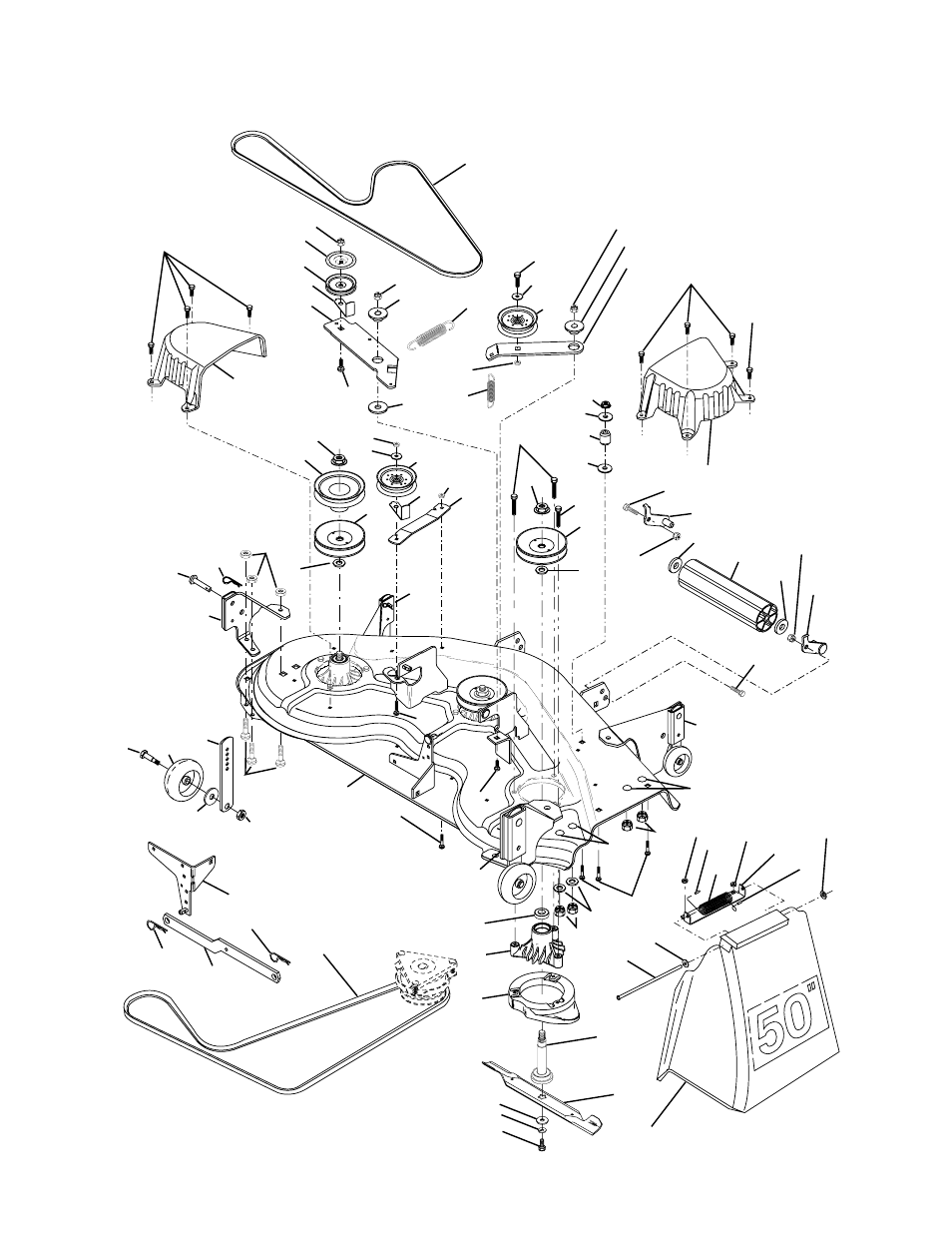 50"