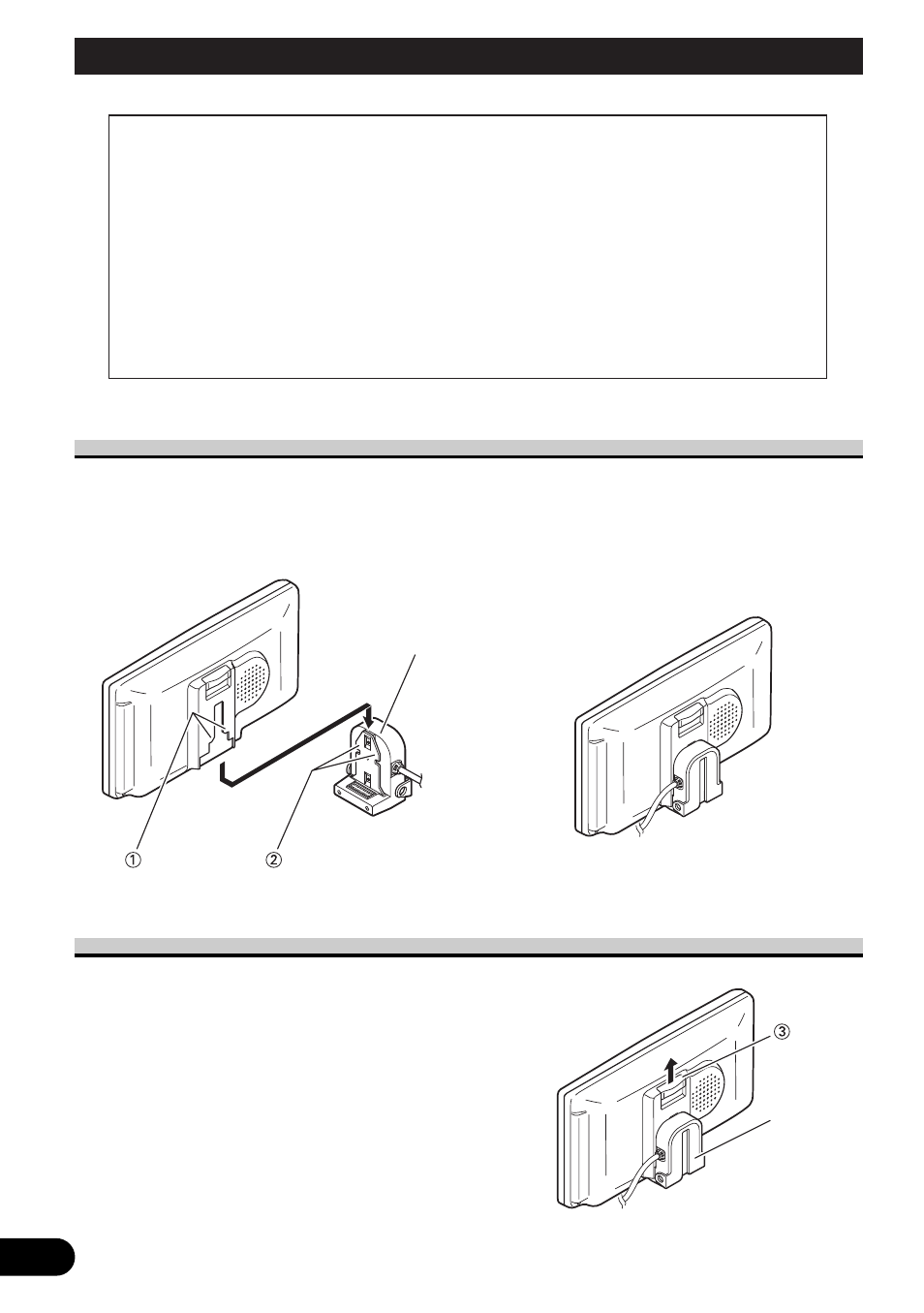 ①

②

③