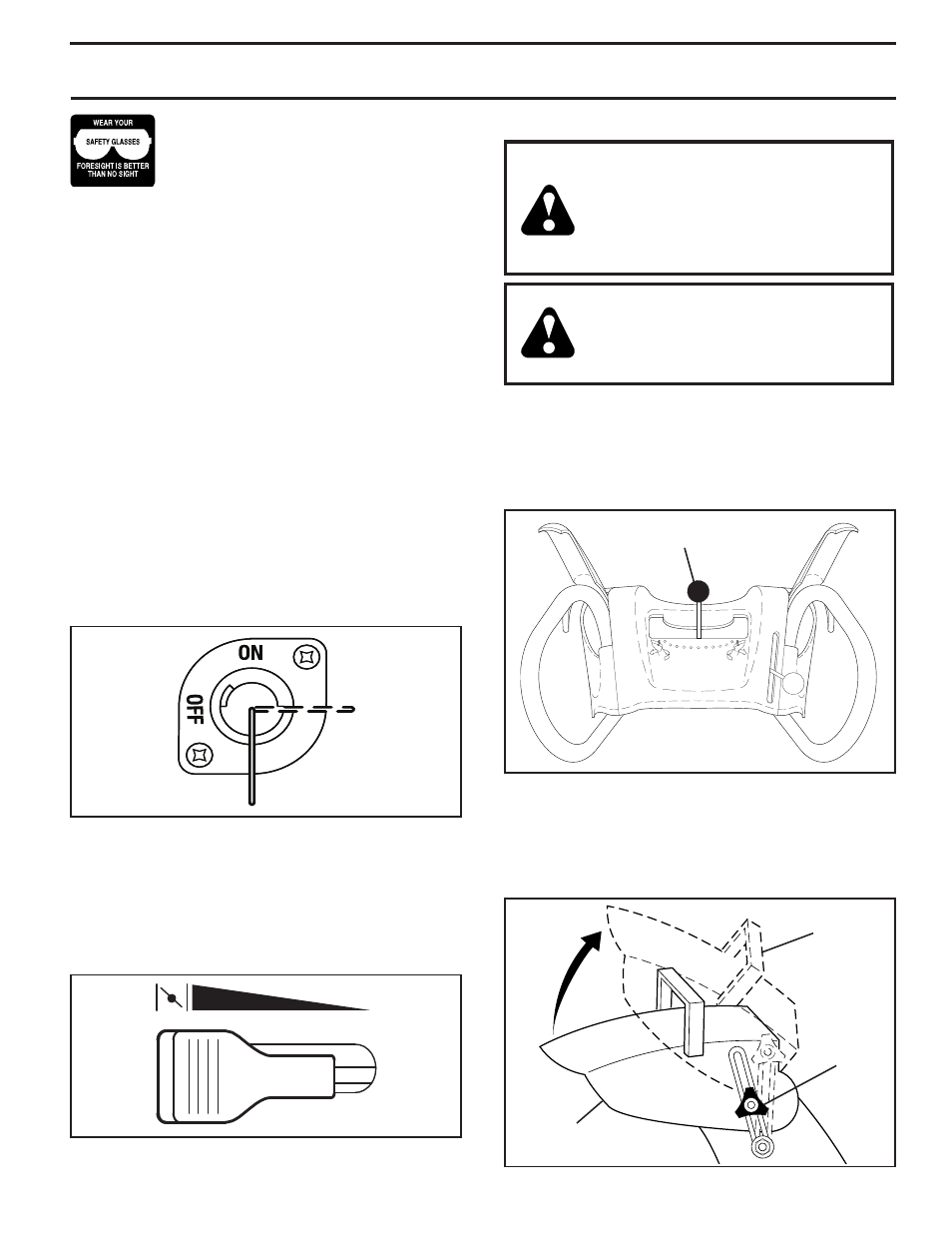 WEAR YOUR
SAFETY GLASSES
FORESIGHT IS BETTER THAN NO SIGHT

ON
OFF