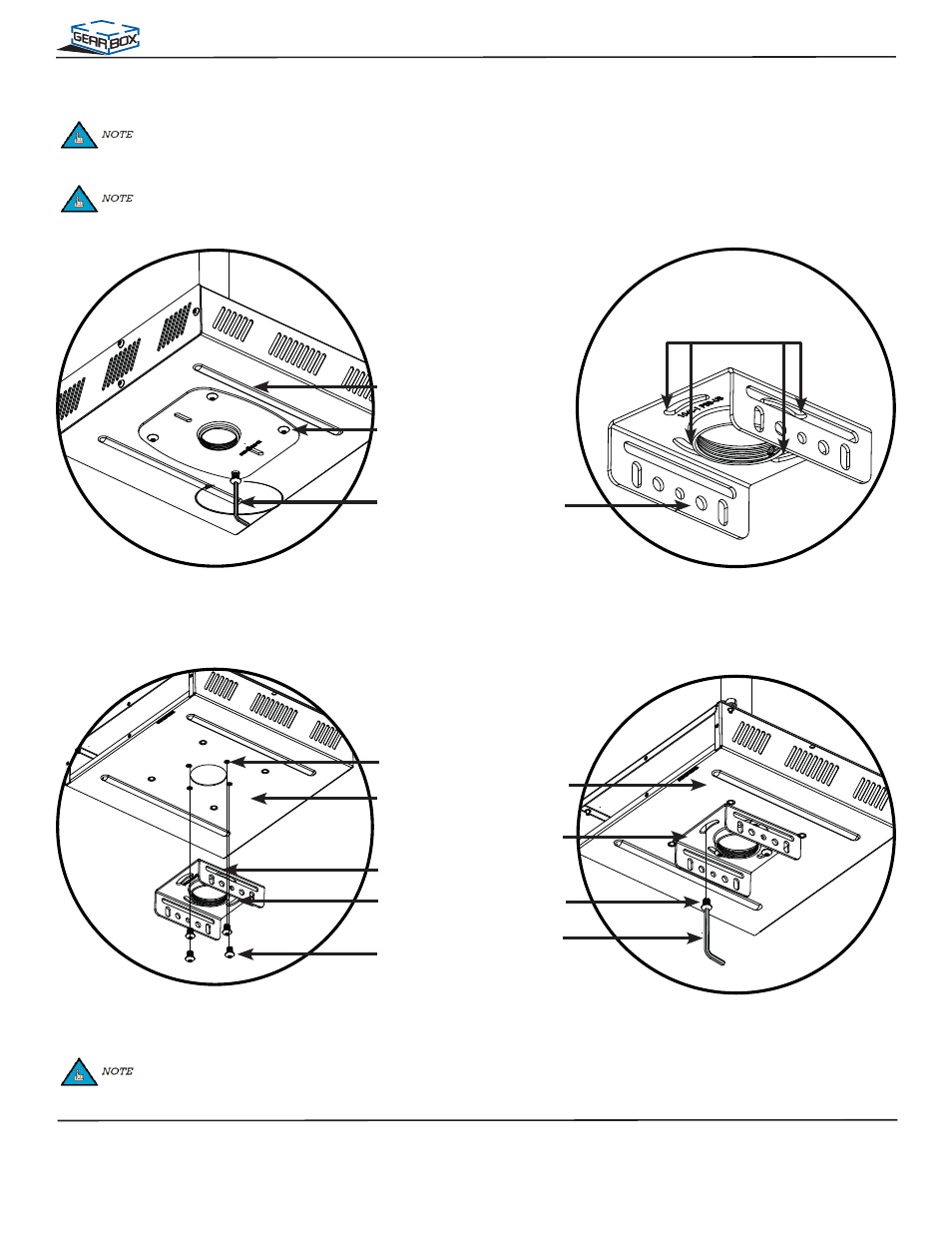 GEAR BOX

NOTE

NOTE

NOTE