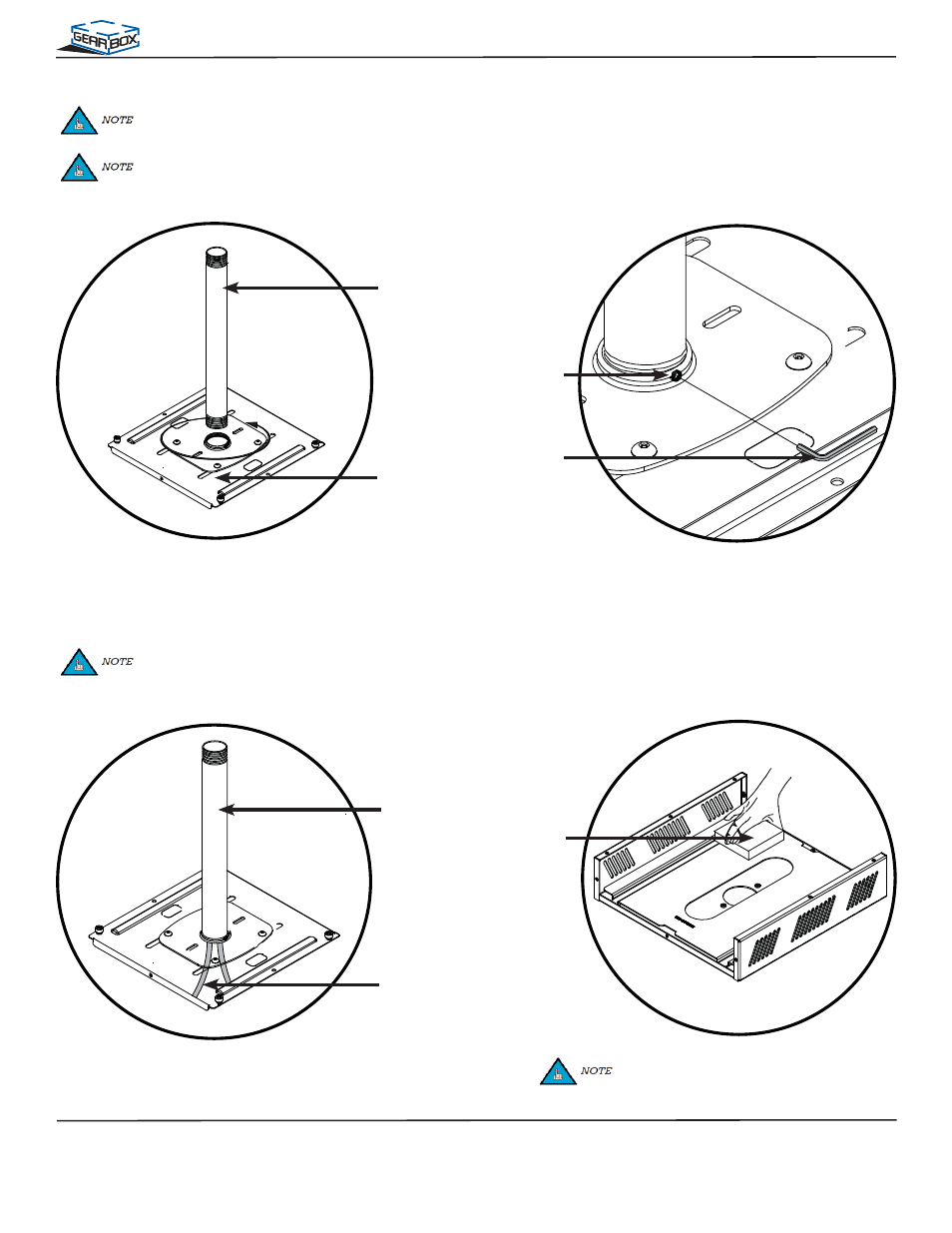 GEAR BOX

NOTE

NOTE

NOTE

NOTE