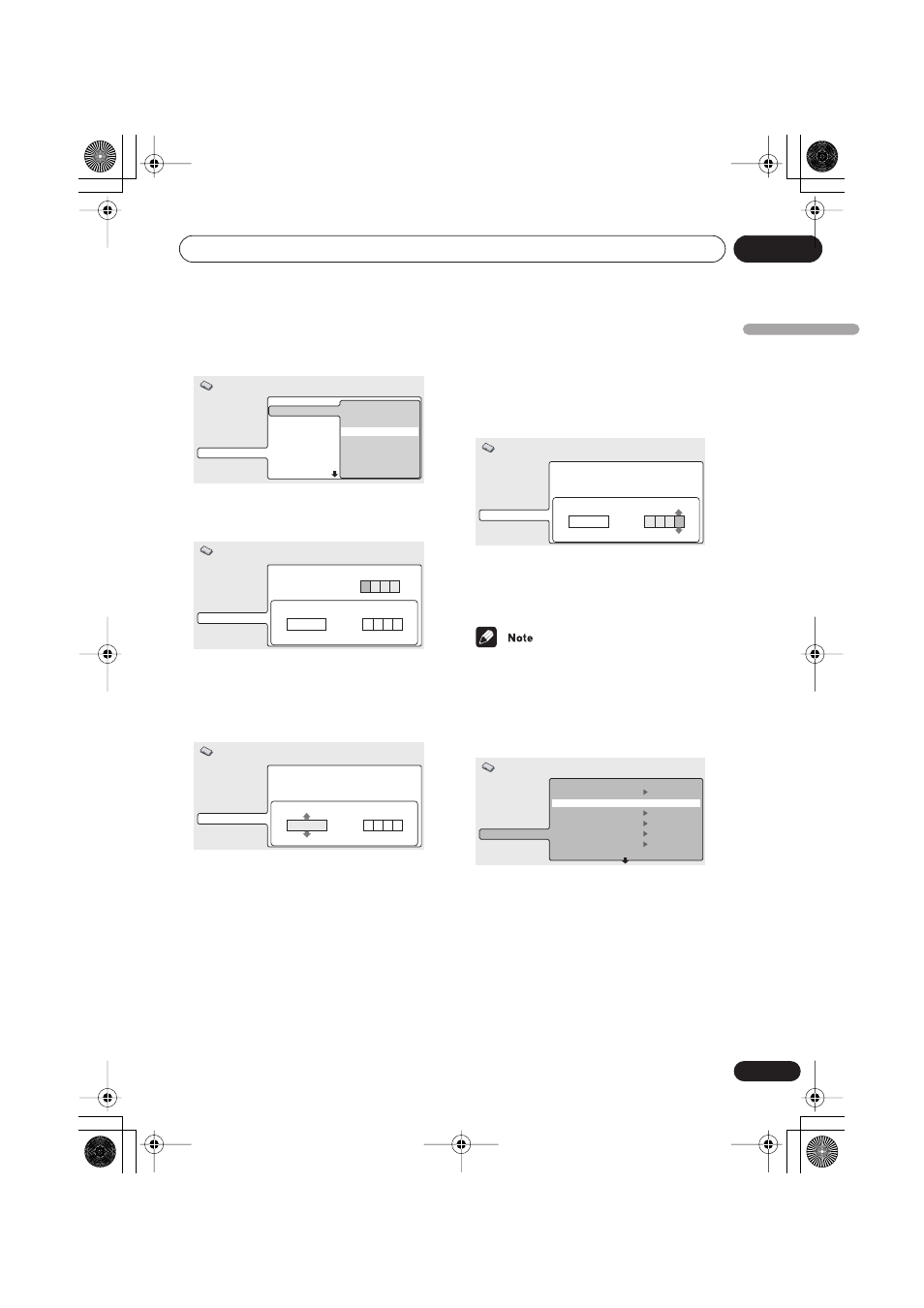 Note