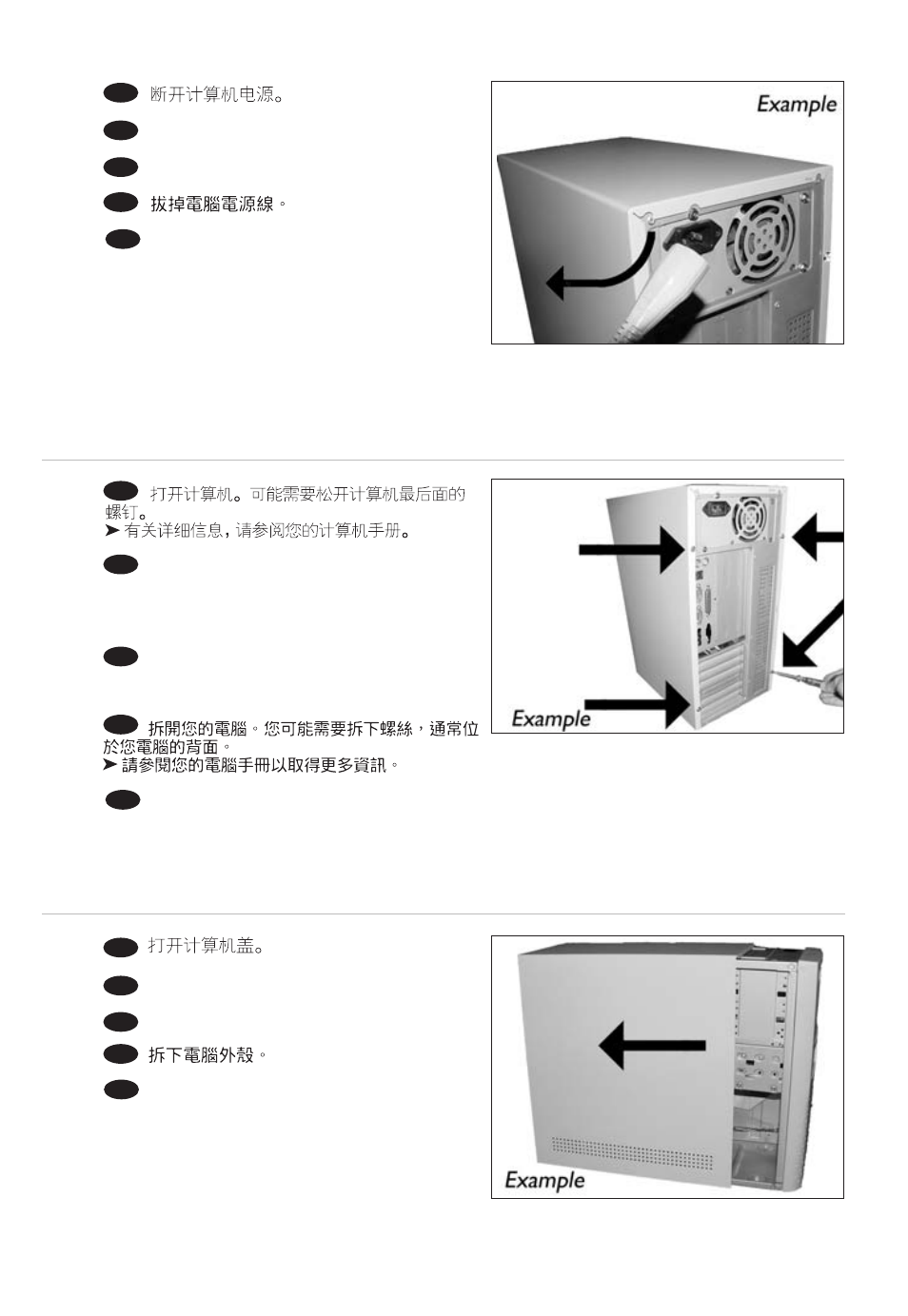 断开计算机电源。

拔掉電腦電源線。

Example

打开计算机。可能需要松开计算机最后面的螺钉。
➤ 有关详细信息，请参阅您的计算机手册。

拆開您的電腦。您可能需要拆下螺絲，通常位於您電腦的背面。
➤ 請參閱您的電腦手冊以取得更多資訊。

Example

打开计算机盖。

拆下電腦外殼。

Example