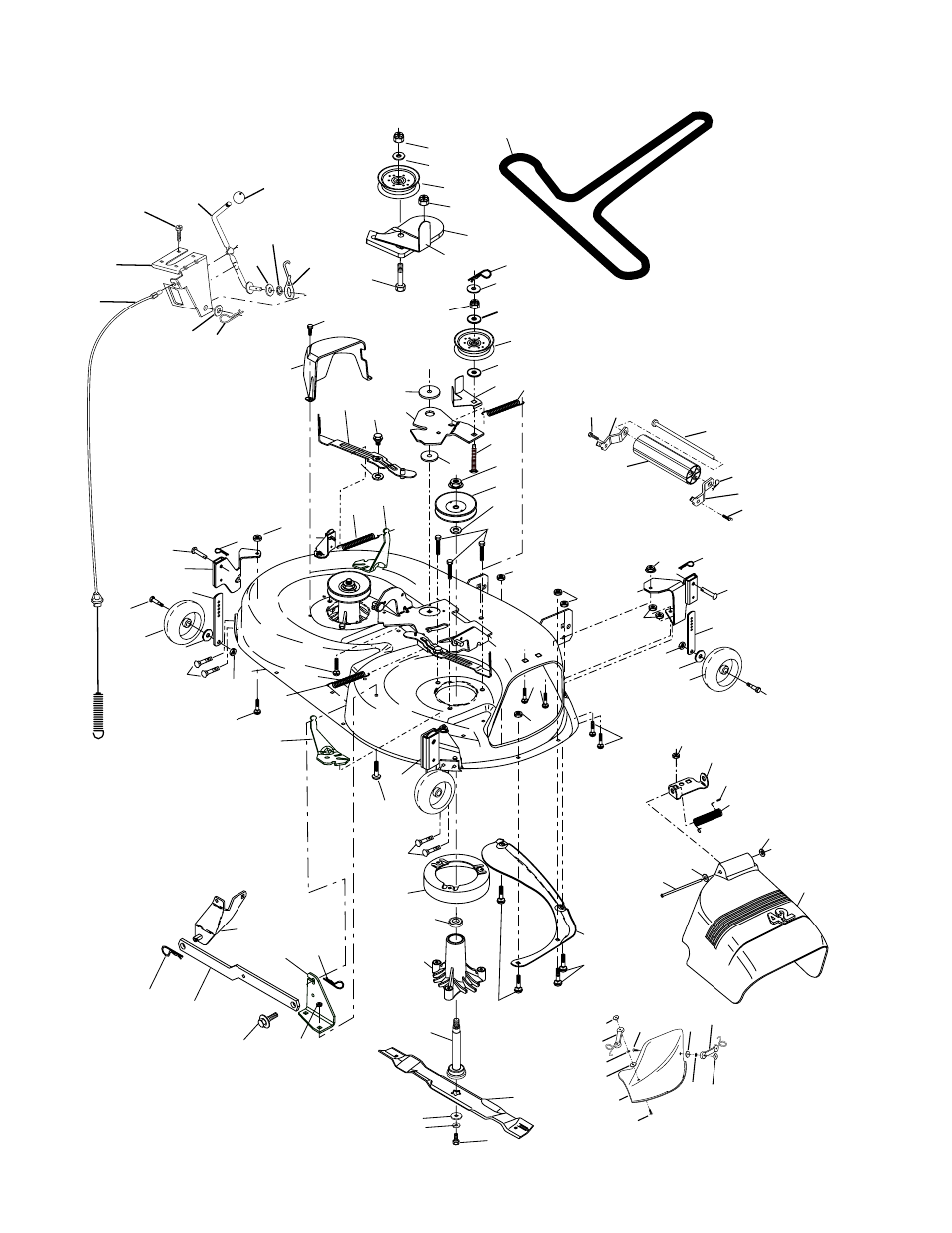 42