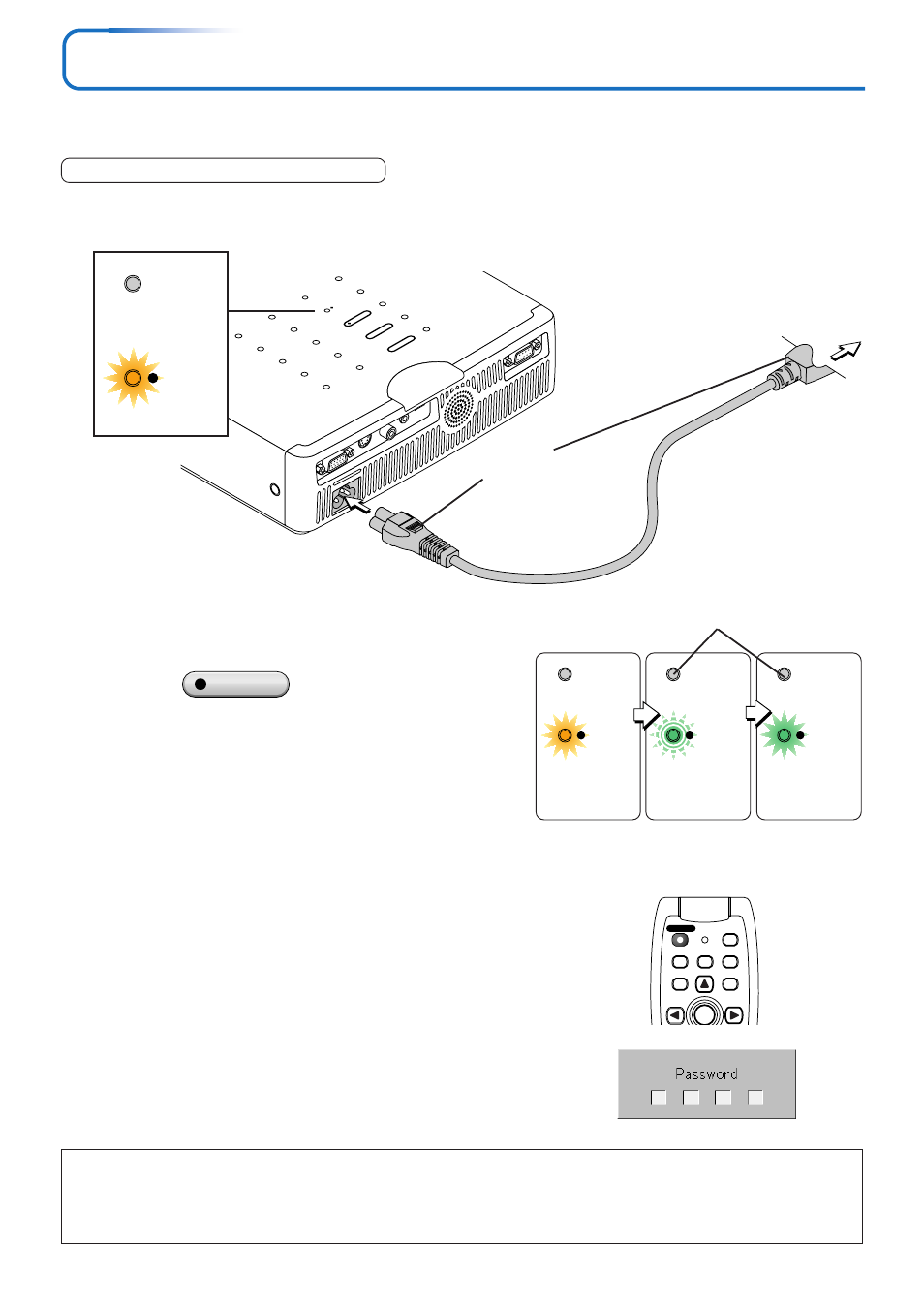 Password