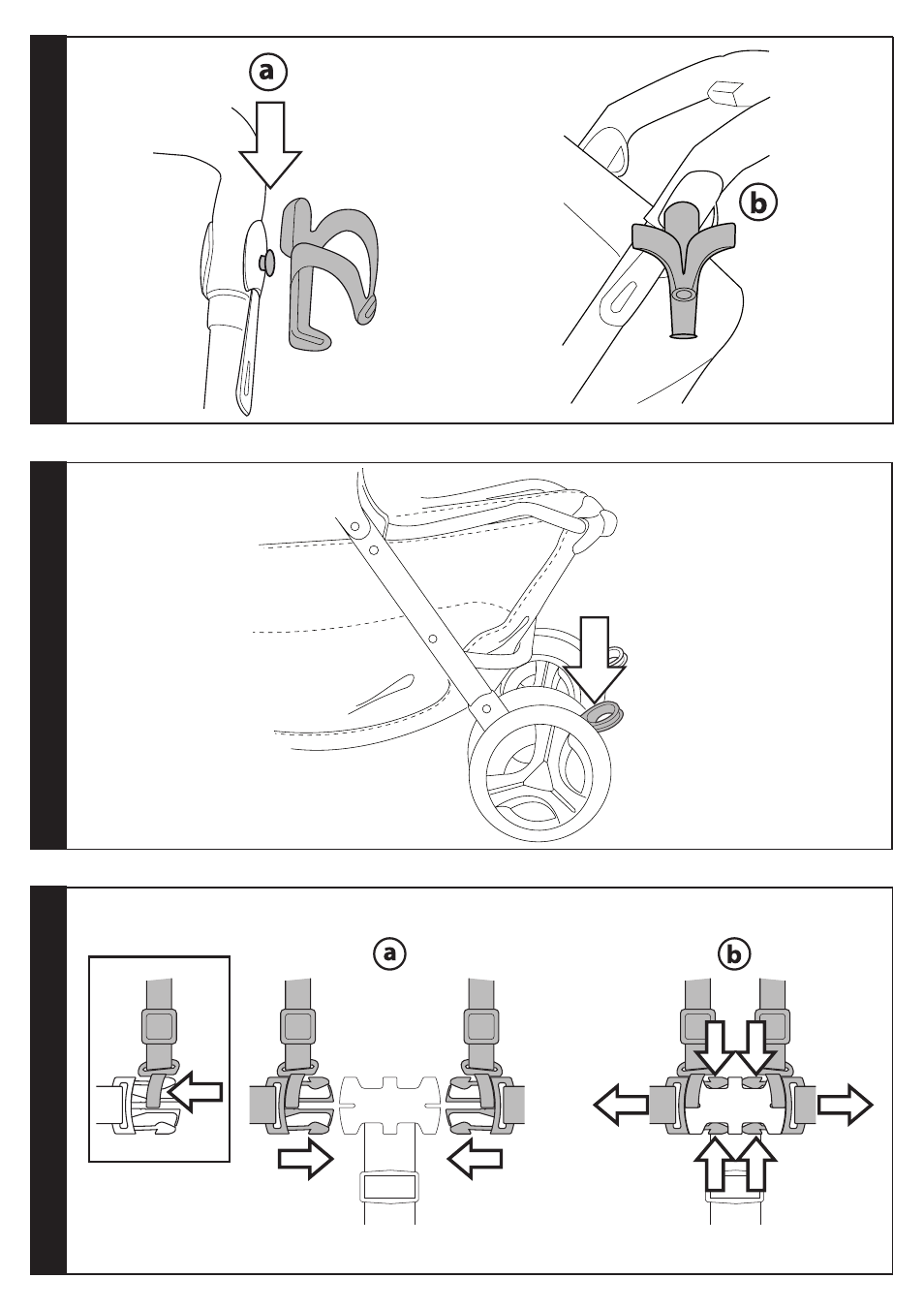 a

b

a

b