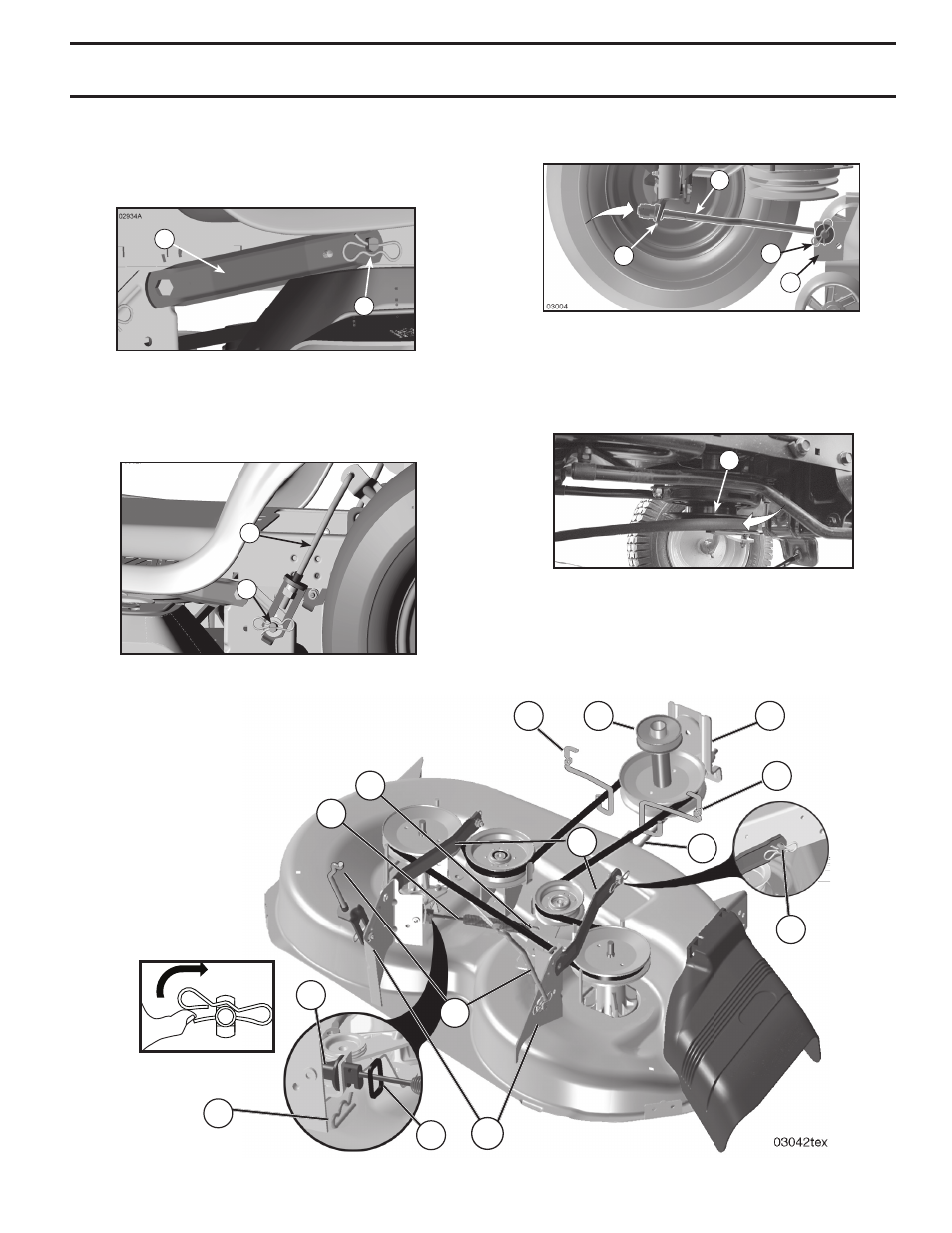 02934A

03004

03042tex