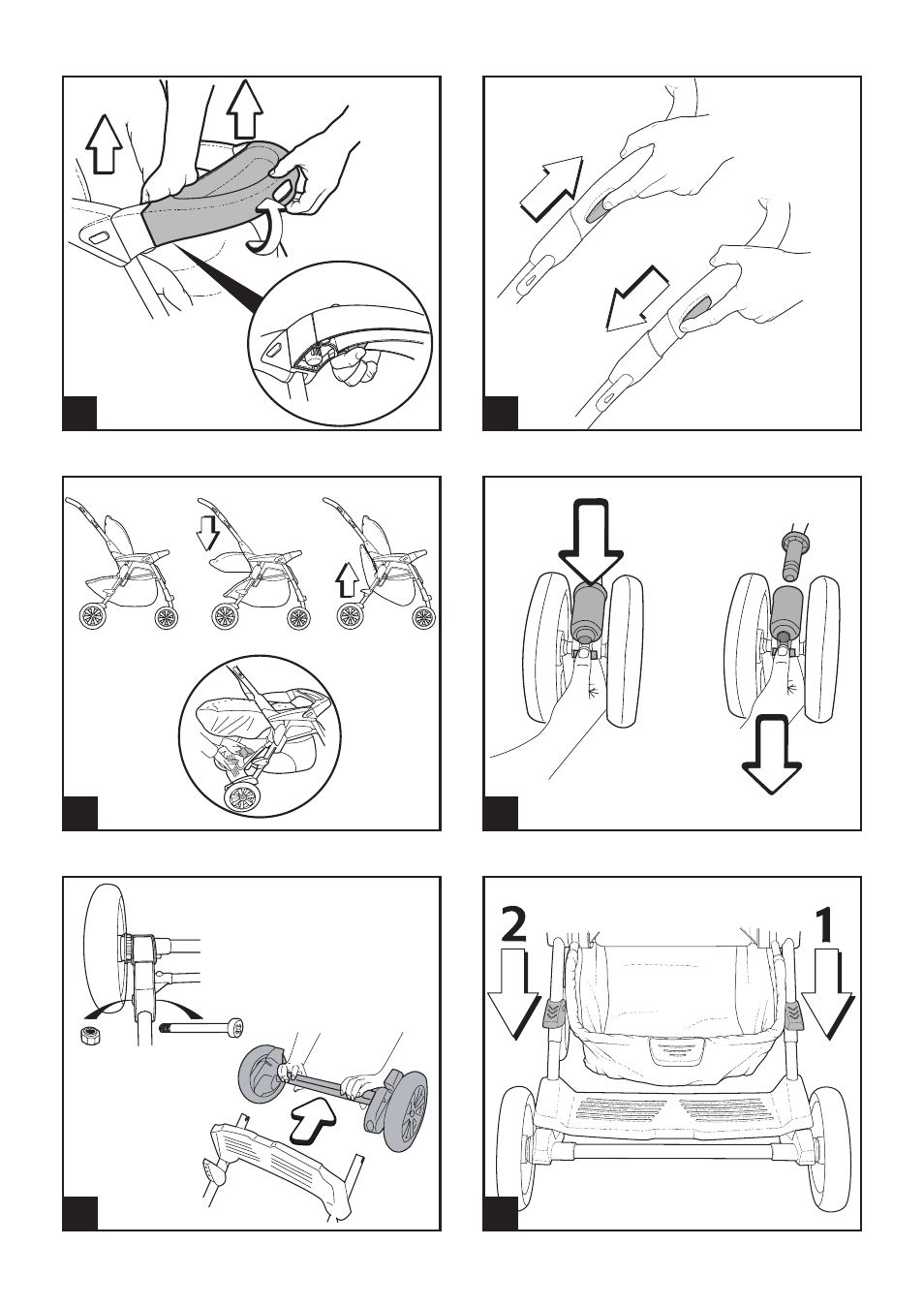 2

1