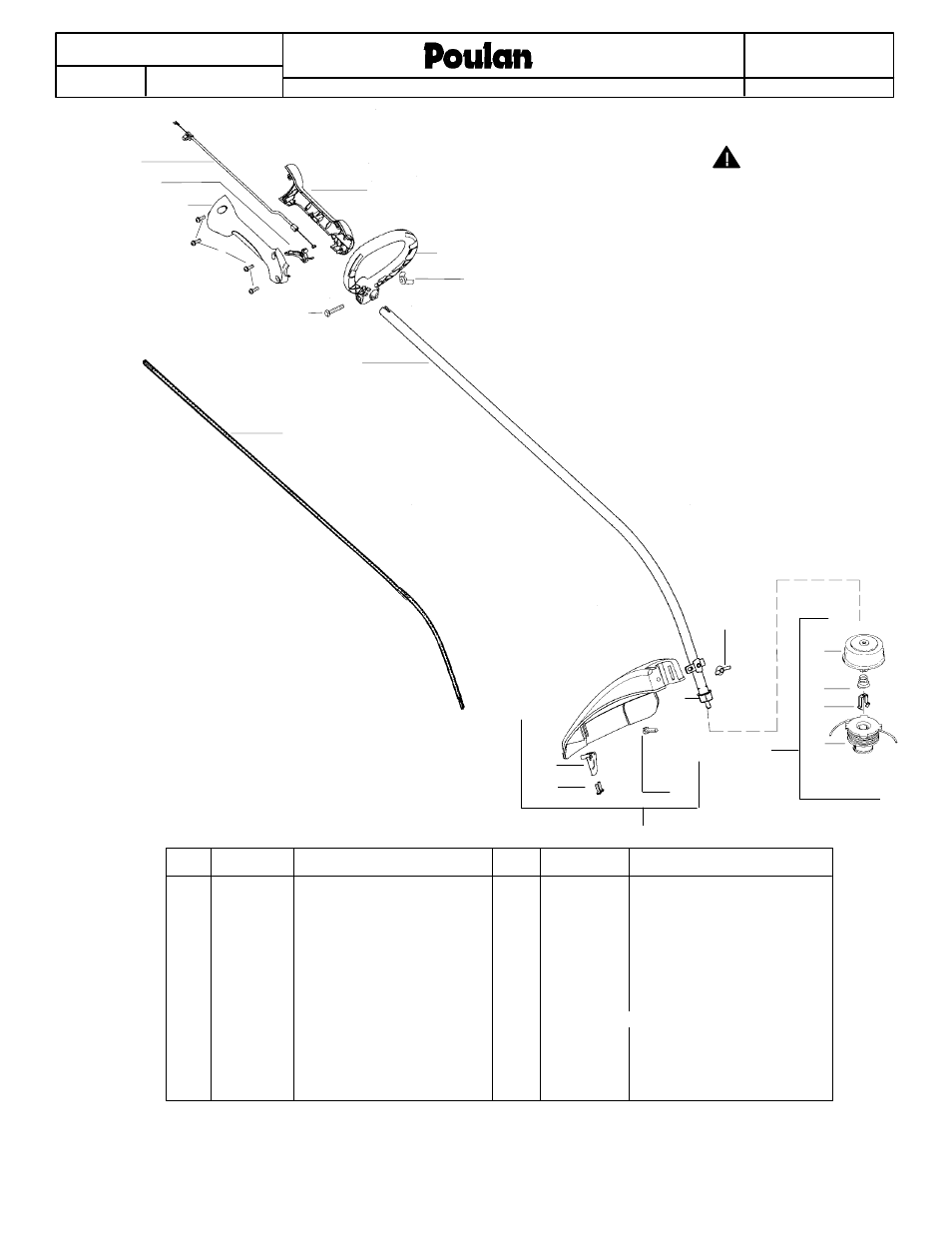 Poulan