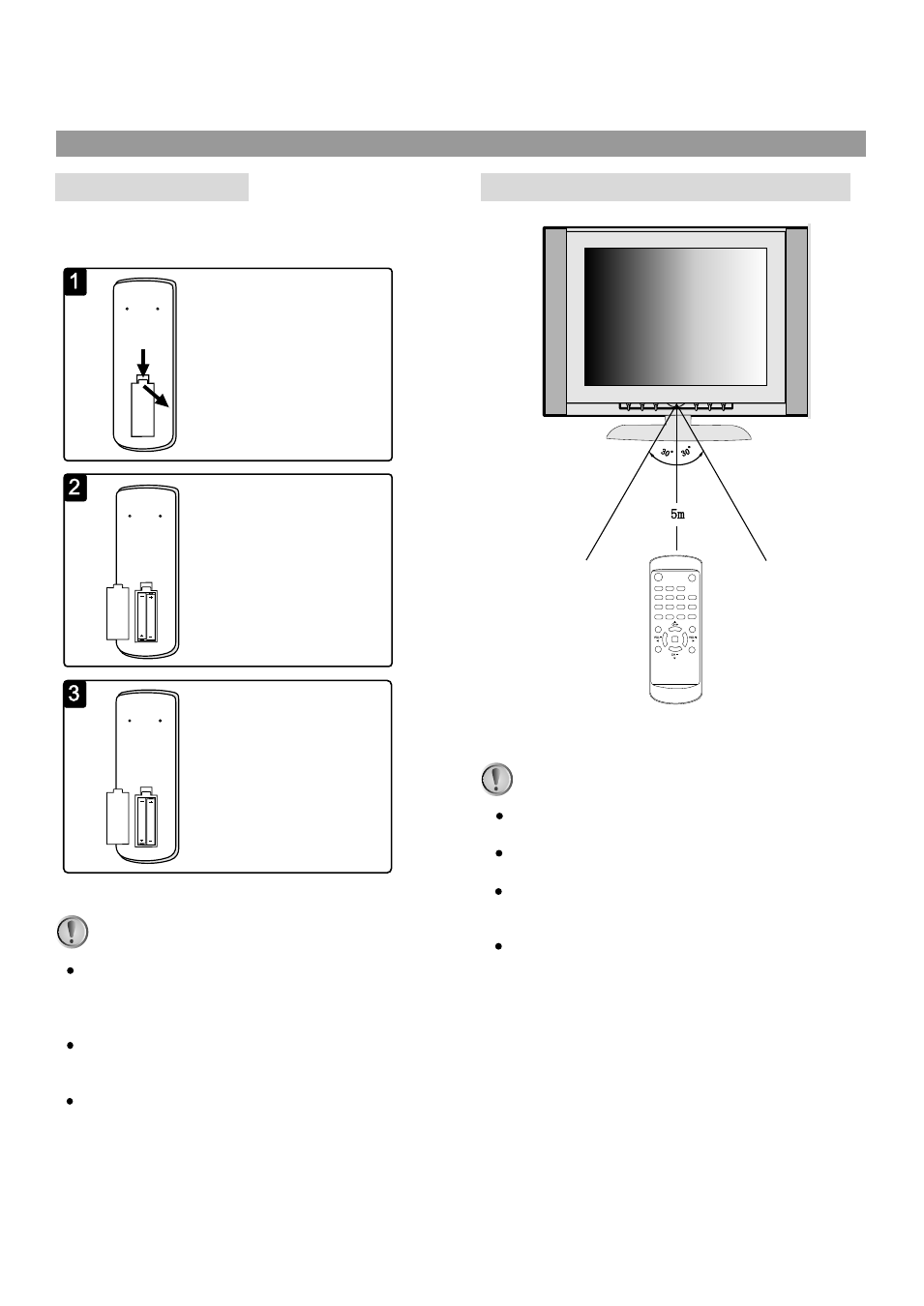 1

2

3

30° 30°

5m