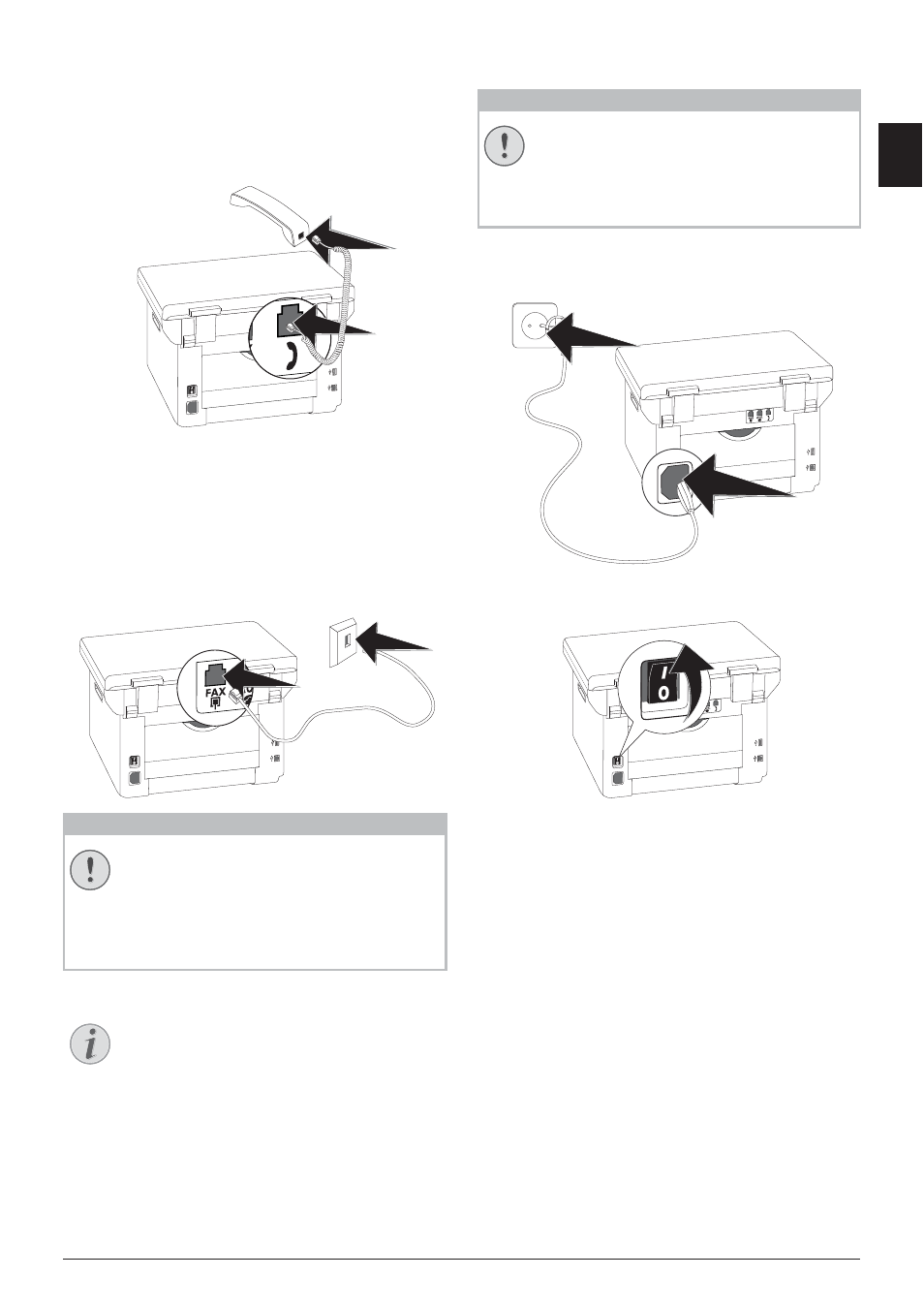 FAX

I

O