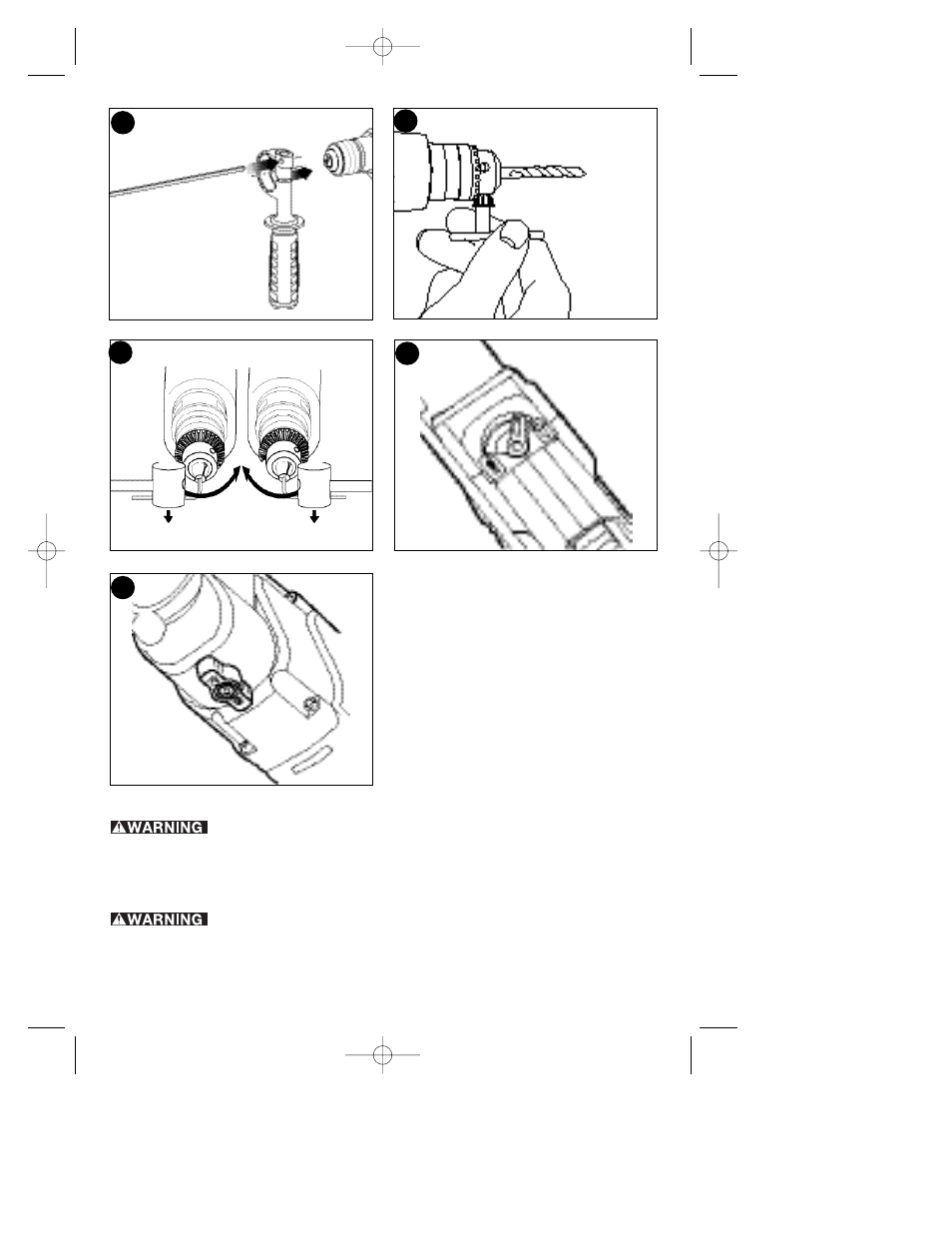 WARNING

WARNING