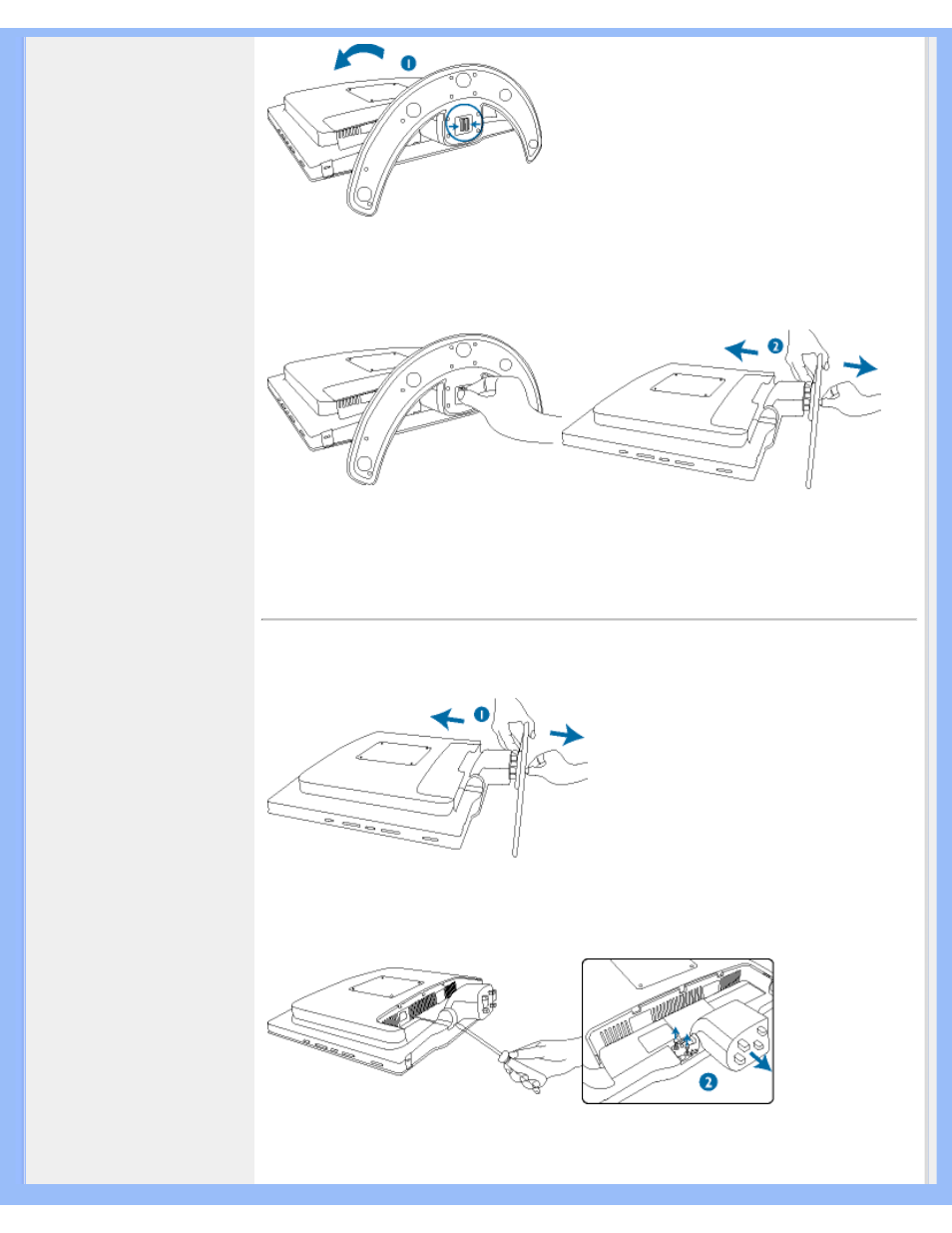 1

2

1

2