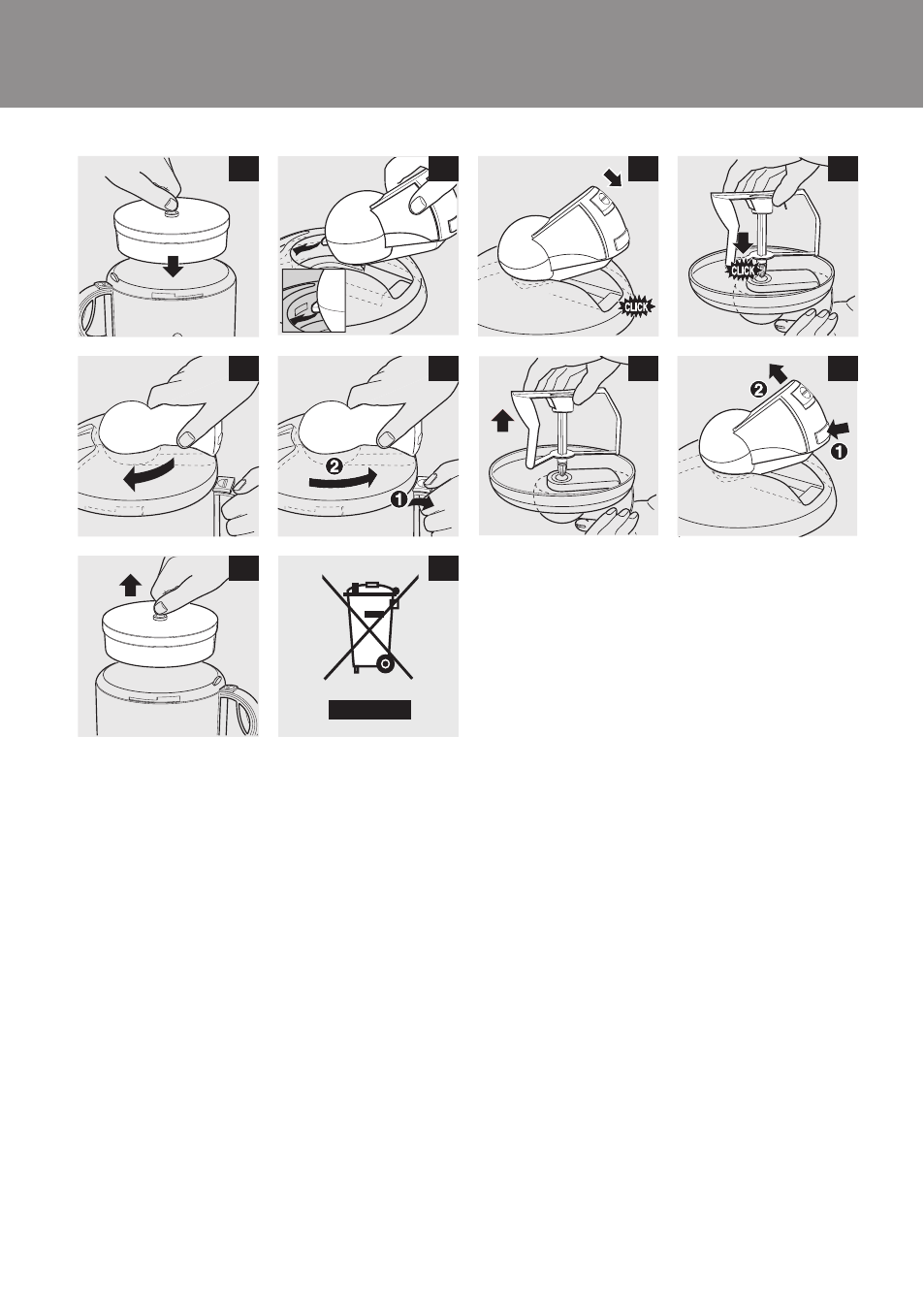 CLICK

CLICK

2

1

2

1